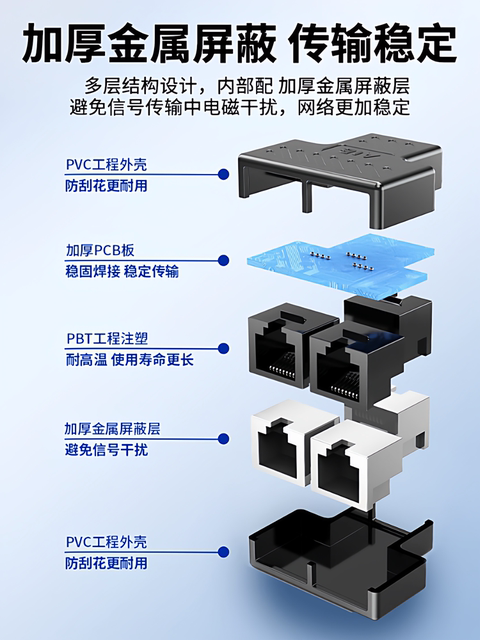 加厚金属屏蔽 传输稳定

多层结构设计，内部配 加厚金属屏蔽层
避免信号传输中电磁干扰，网络更加稳定

PVC工程外壳
防刮花更耐用

加厚PCB板
稳固焊接 稳定传输

PBT工程注塑
耐高温 使用寿命更长

加厚金属屏蔽层
避免信号干扰

PVC工程外壳
防刮花更耐用