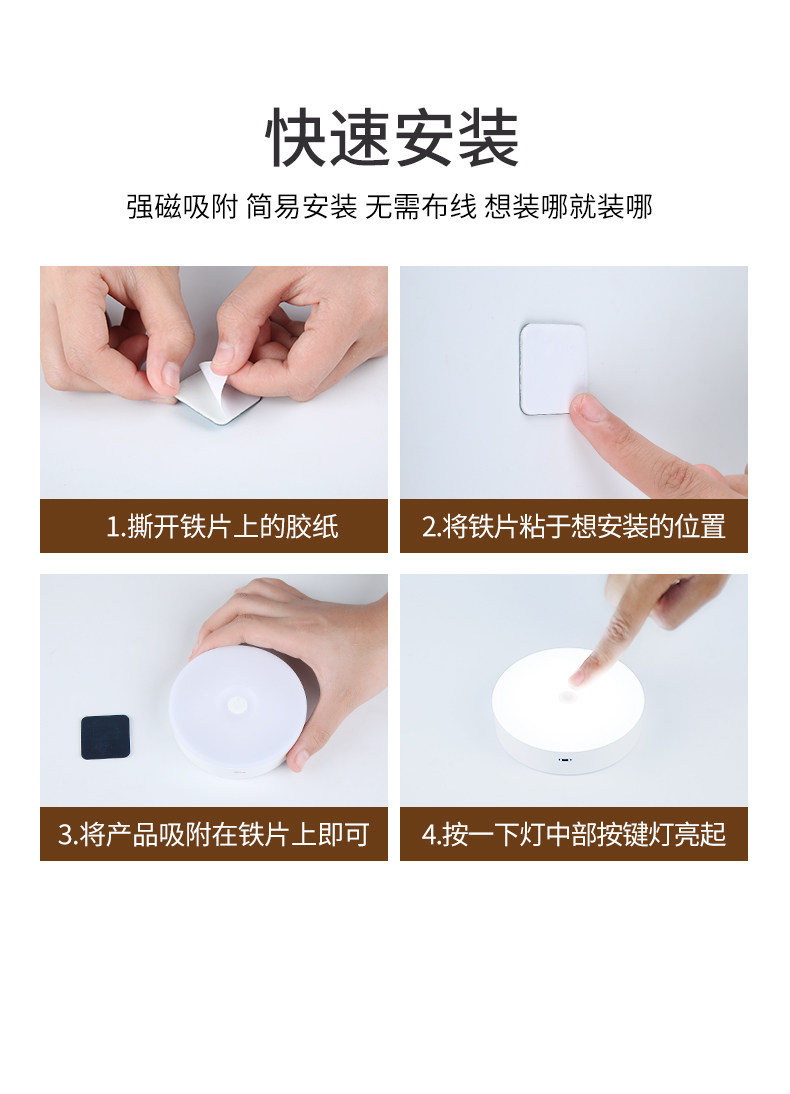 快速安装

强磁吸附 简易安装 无需布线 想装哪就装哪

1.撕开铁片上的胶纸

2.将铁片粘于想安装的位置

3.将产品吸附在铁片上即可

4.按一下灯中部按键灯亮起