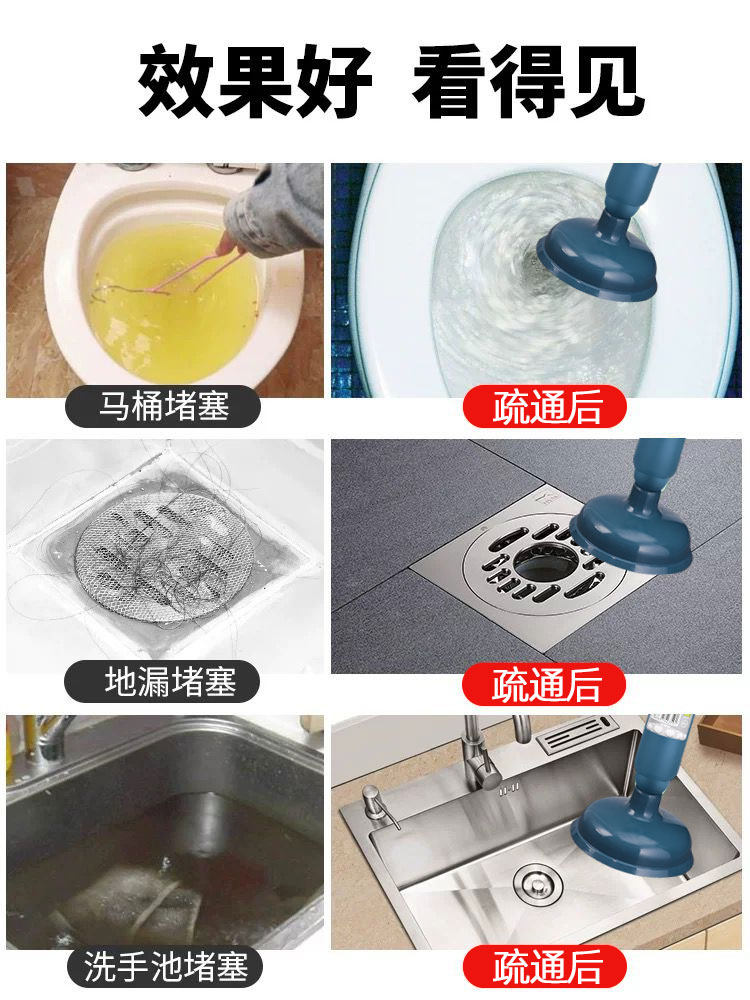 效果好 看得见

马桶堵塞

疏通后

地漏堵塞

疏通后

洗手池堵塞

疏通后