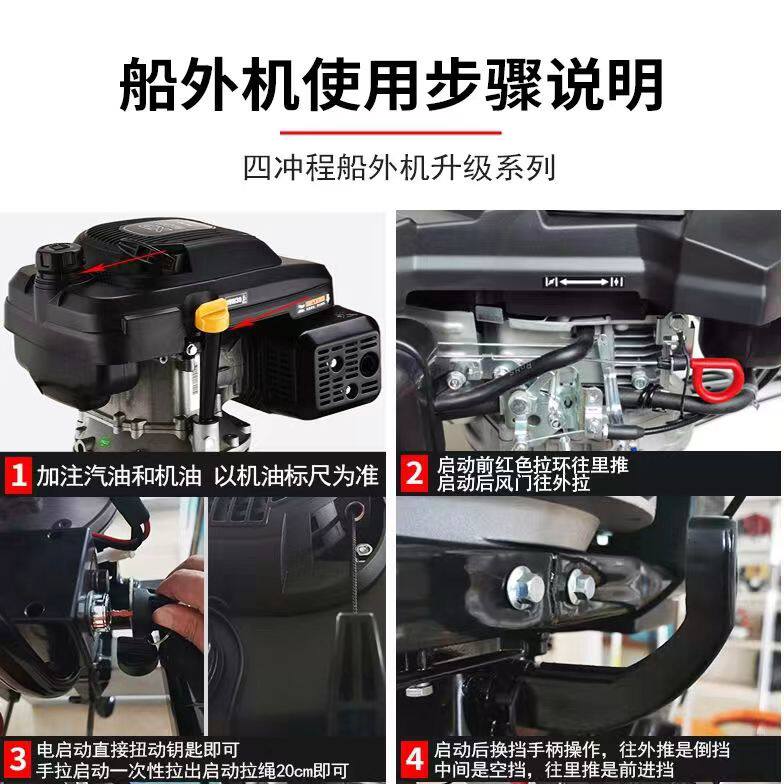 船外机使用步骤说明

四冲程船外机升级系列

1 加注汽油和机油 以机油标尺为准

2 启动前红色拉环往里推
启动后风门往外拉

3 电启动直接扭动钥匙即可
手拉启动一次性拉出启动拉绳20cm即可

4 启动后换挡手柄操作，往外推是倒挡
中间是空挡，往里推是前进挡