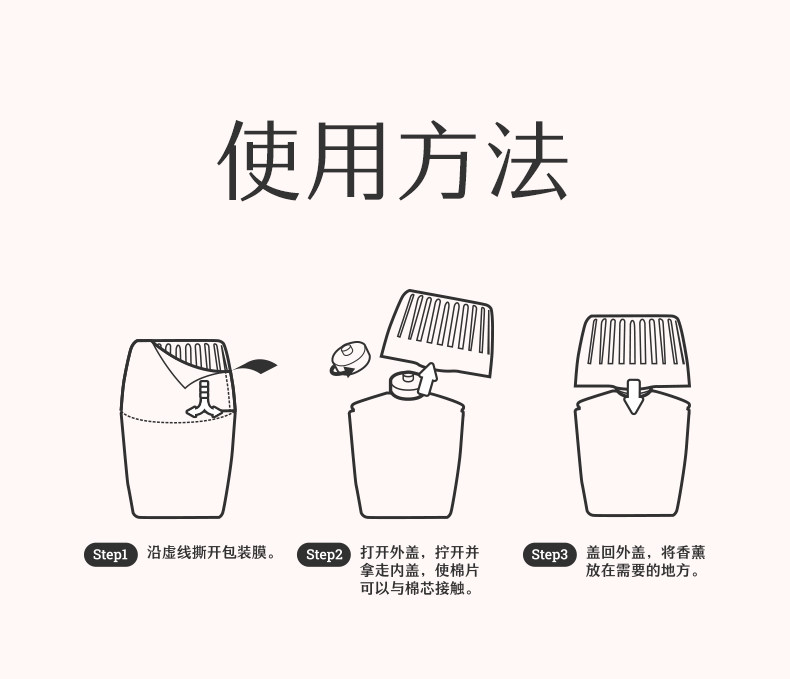 使用方法

Step1 沿虚线撕开包装膜。

Step2 打开外盖，拧开并拿走内盖，使棉片可以与棉芯接触。

Step3 盖回外盖，将香薰放在需要的地方。