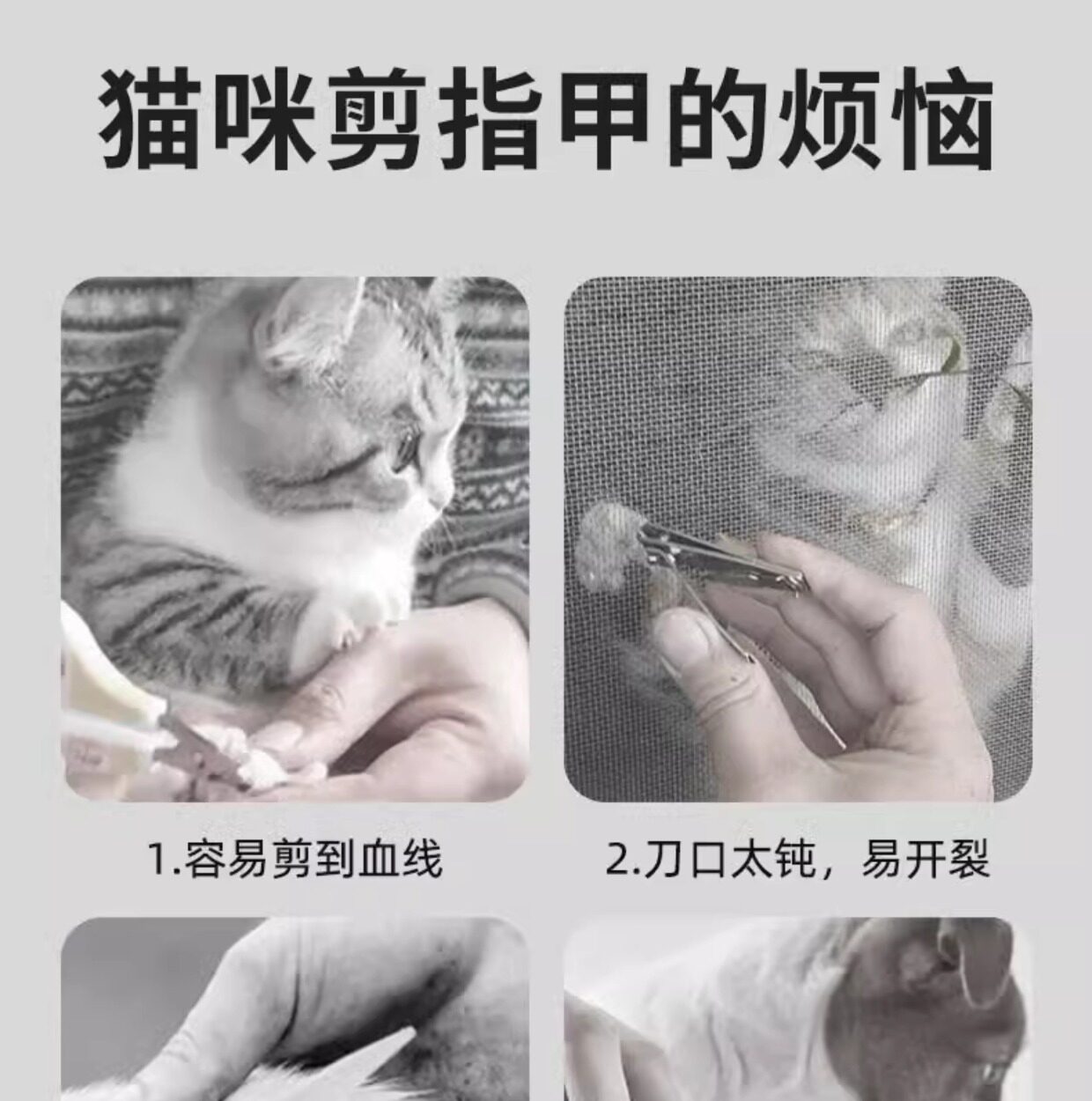 猫咪剪指甲的烦恼

1.容易剪到血线

2.刀口太钝，易开裂