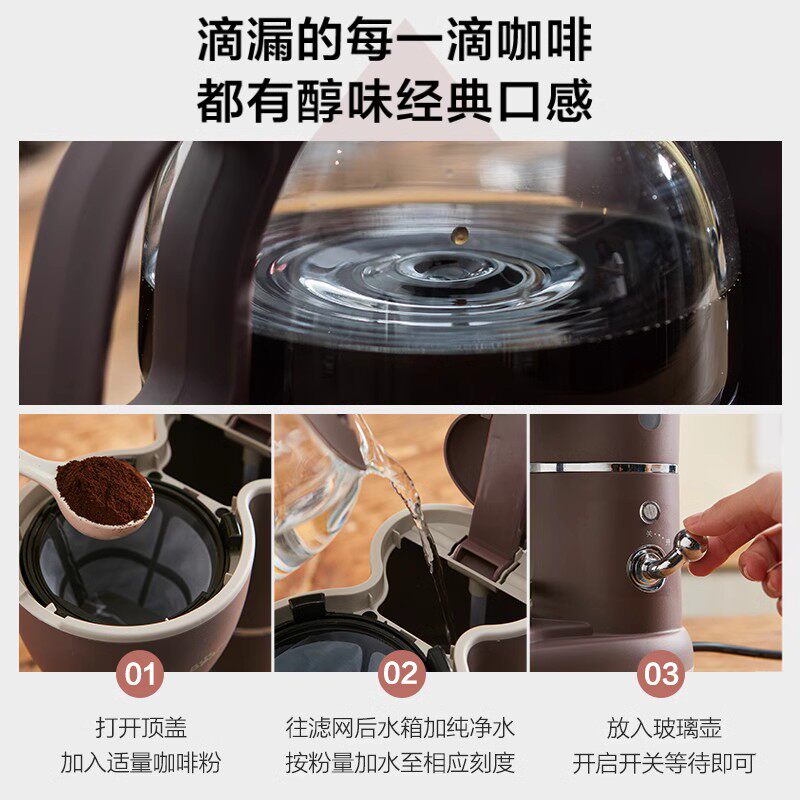 滴漏的每一滴咖啡
都有醇味经典口感

01
打开顶盖
加入适量咖啡粉

02
往滤网后水箱加纯净水
按粉量加水至相应刻度

03
放入玻璃壶
开启开关等待即可