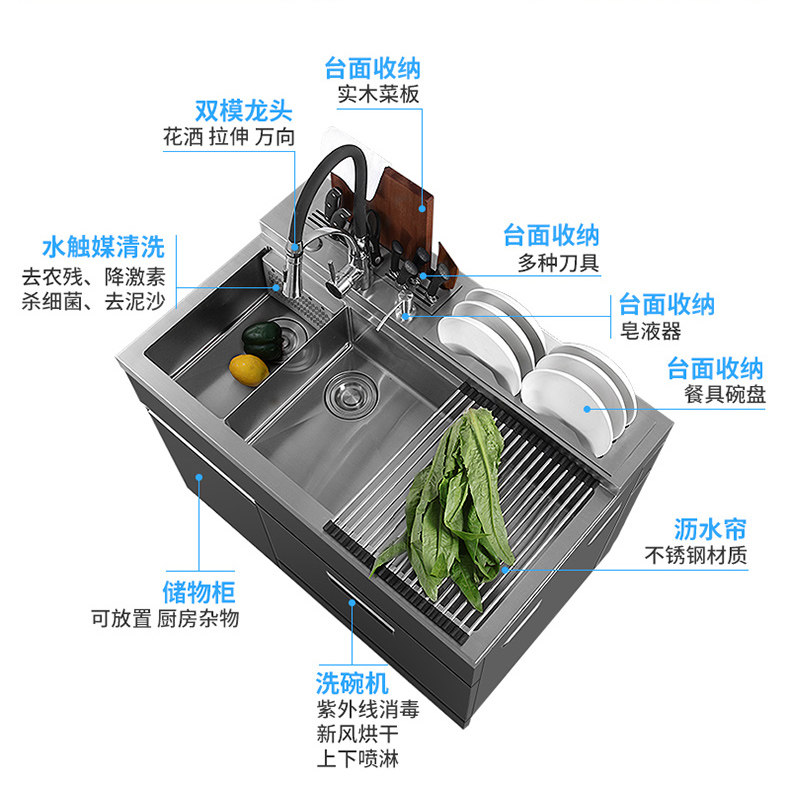 台面收纳
实木菜板

双模龙头
花洒 拉伸 万向

水触媒清洗
去农残、降激素
杀细菌、去泥沙

台面收纳
多种刀具

台面收纳
皂液器

台面收纳
餐具碗盘

沥水帘
不锈钢材质

储物柜
可放置 厨房杂物

洗碗机
紫外线消毒
新风烘干
上下喷淋