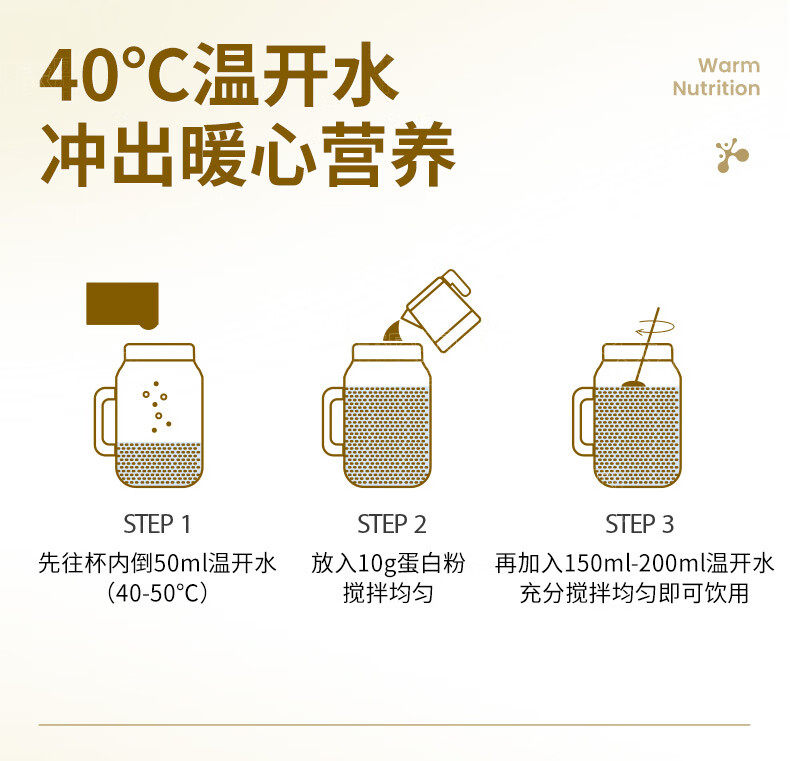 40°C温开水
冲出暖心营养

Warm
Nutrition

STEP 1
先往杯内倒50ml温开水
（40-50°C）

STEP 2
放入10g蛋白粉
搅拌均匀

STEP 3
再加入150ml-200ml温开水
充分搅拌均匀即可饮用