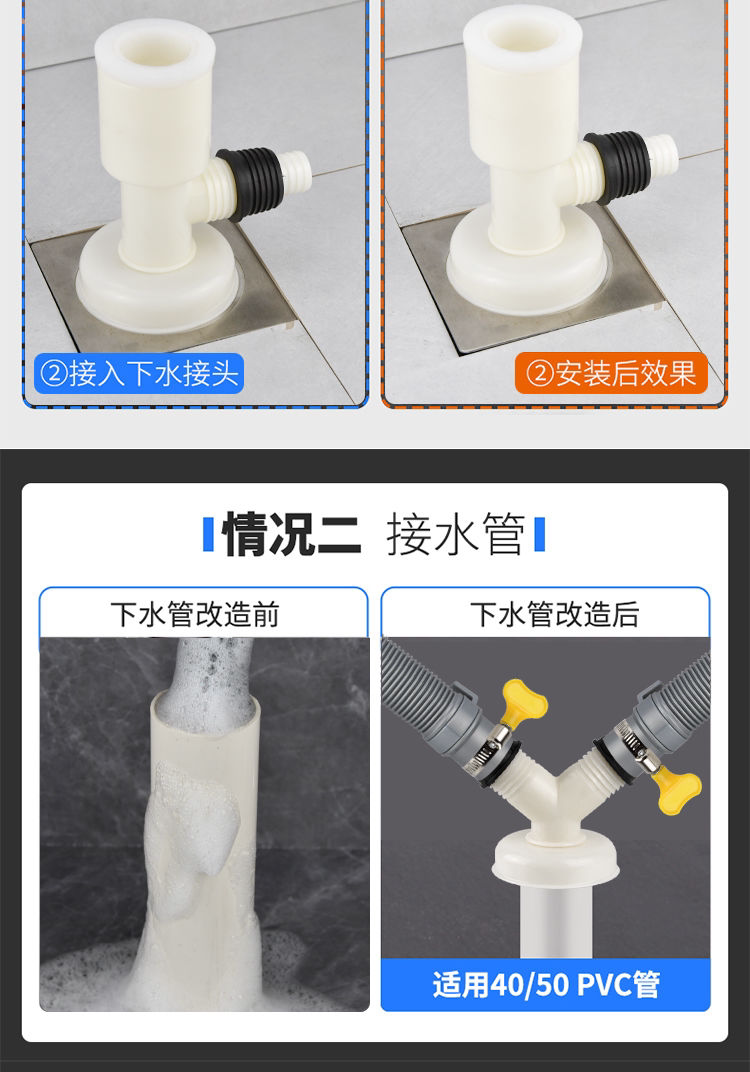 ②接入下水接头

②安装后效果

情况二 接水管

下水管改造前

下水管改造后

适用40/50 PVC管