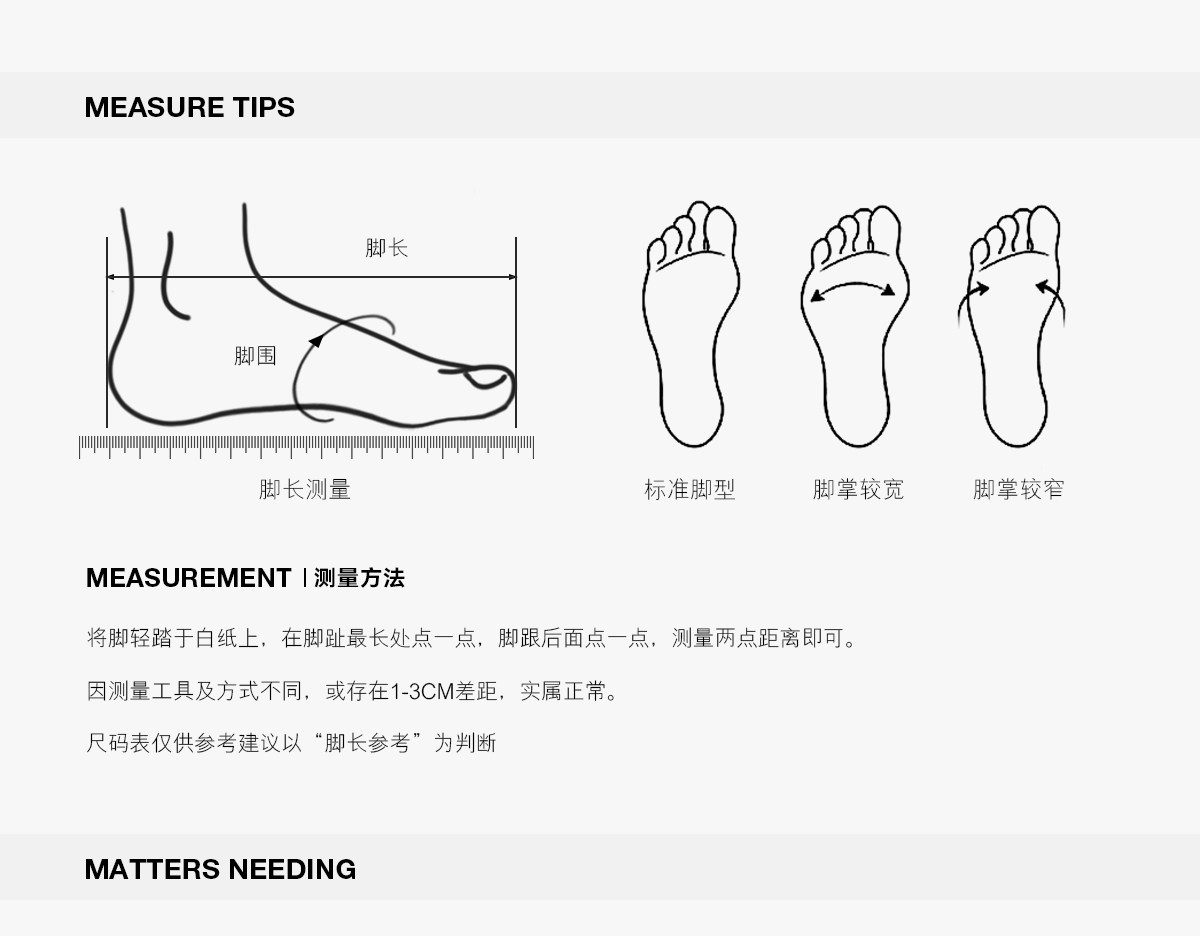 MEASURE TIPS

脚长

脚围

脚长测量

标准脚型

脚掌较宽

脚掌较窄

MEASUREMENT | 测量方法

将脚轻踏于白纸上，在脚趾最长处点一点，脚跟后面点一点，测量两点距离即可。

因测量工具及方式不同，或存在1-3CM差距，实属正常。

尺码表仅供参考建议以“脚长参考”为判断

MATTERS NEEDING