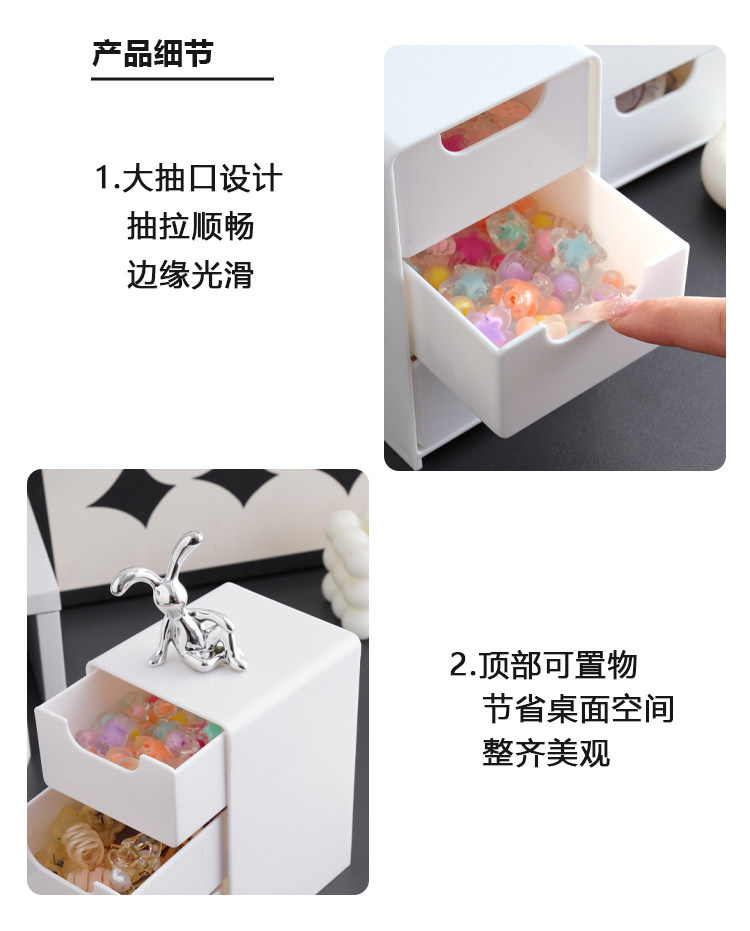 产品细节

1.大抽口设计
抽拉顺畅
边缘光滑

2.顶部可置物
节省桌面空间
整齐美观