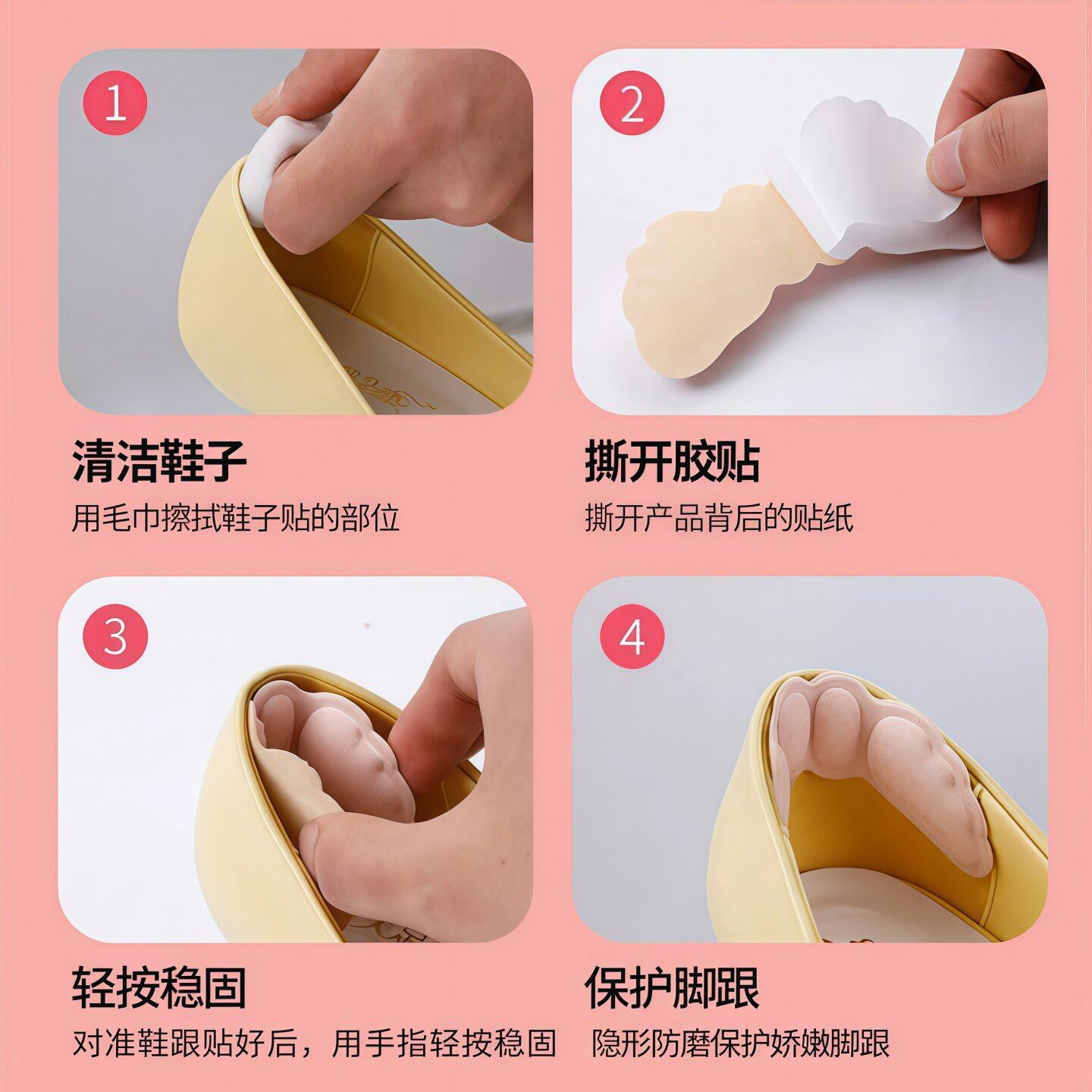 1

清洁鞋子

用毛巾擦拭鞋子贴的部位

2

撕开胶贴

撕开产品背后的贴纸

3

轻按稳固

对准鞋跟贴好后，用手指轻按稳固

4

保护脚跟

隐形防磨保护娇嫩脚跟