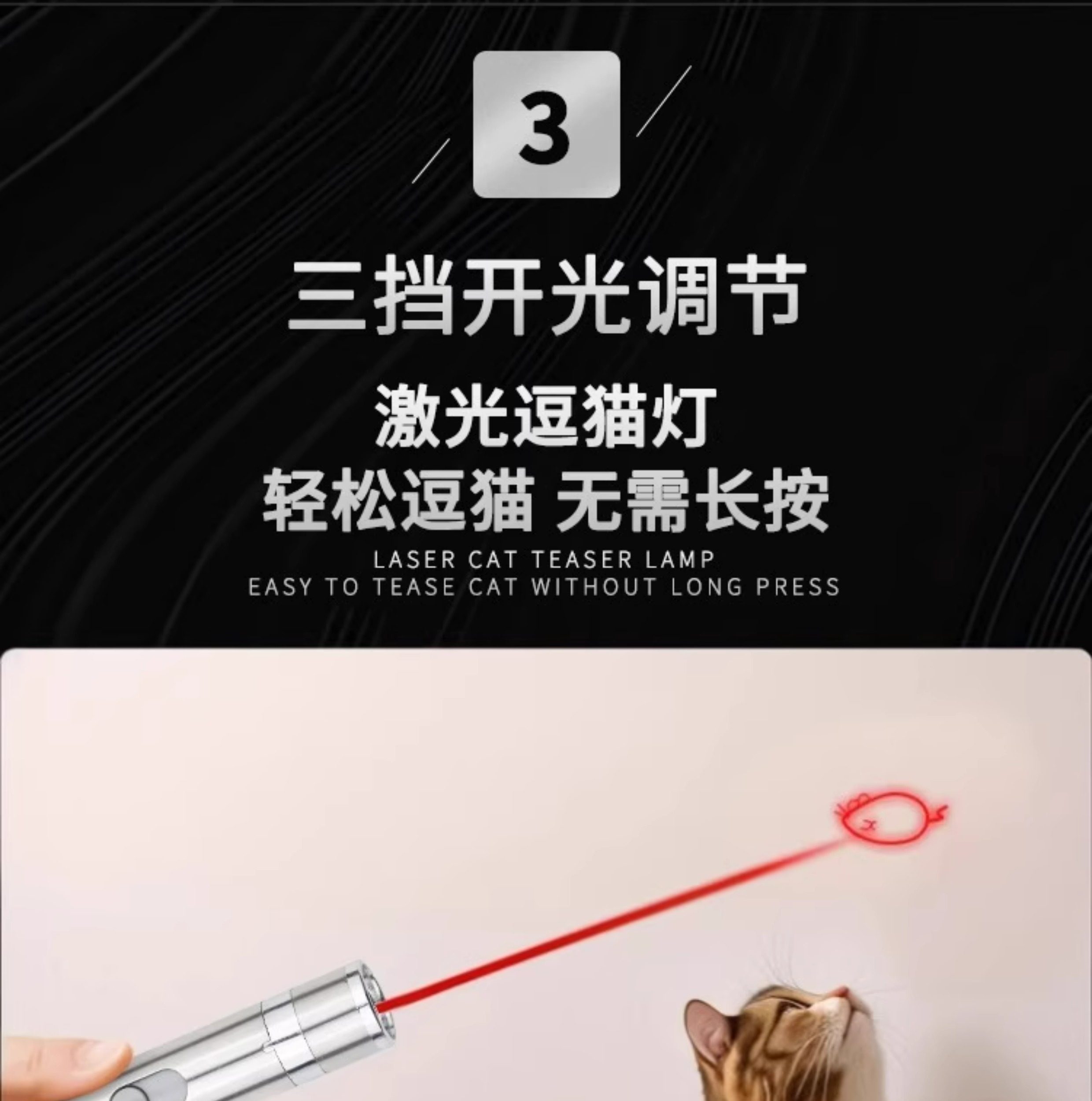 3

三挡开光调节

激光逗猫灯
轻松逗猫 无需长按

LASER CAT TEASER LAMP
EASY TO TEASE CAT WITHOUT LONG PRESS