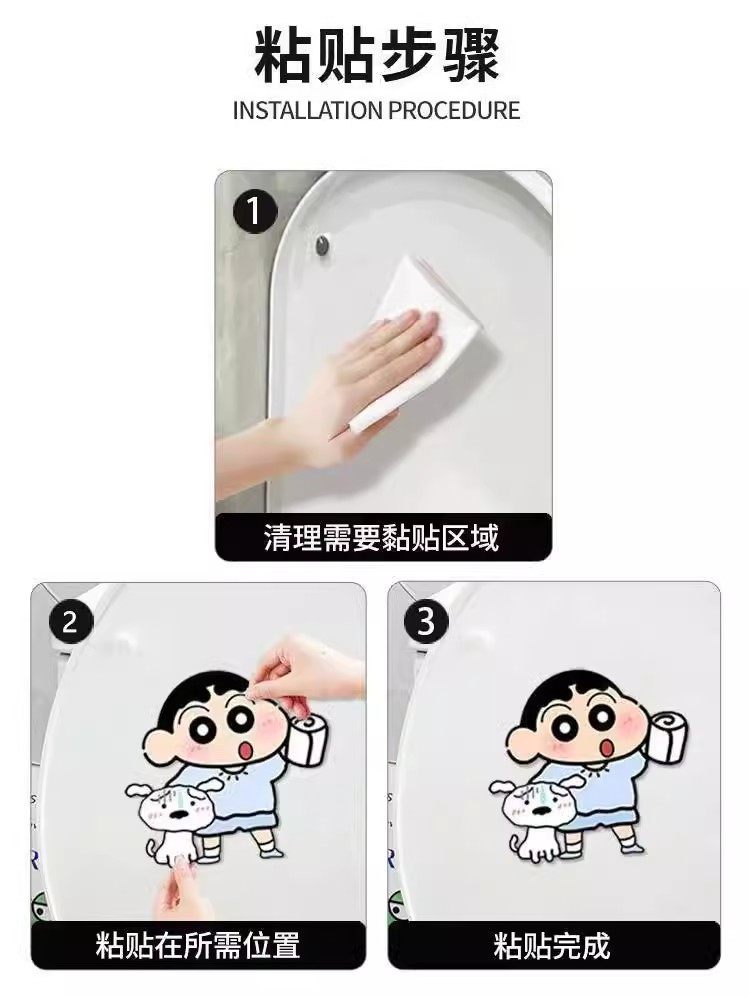 粘贴步骤
INSTALLATION PROCEDURE

1
清理需要黏贴区域

2
粘贴在所需位置

3
粘贴完成