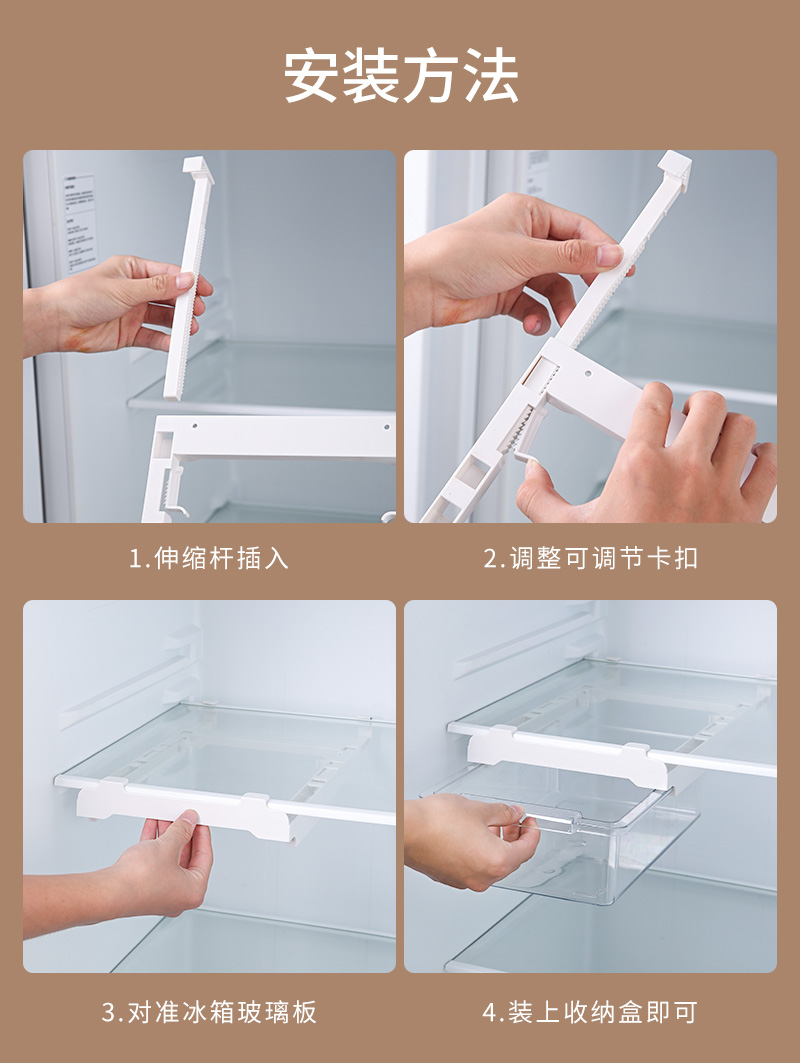 安装方法

1.伸缩杆插入

2.调整可调节卡扣

3.对准冰箱玻璃板

4.装上收纳盒即可