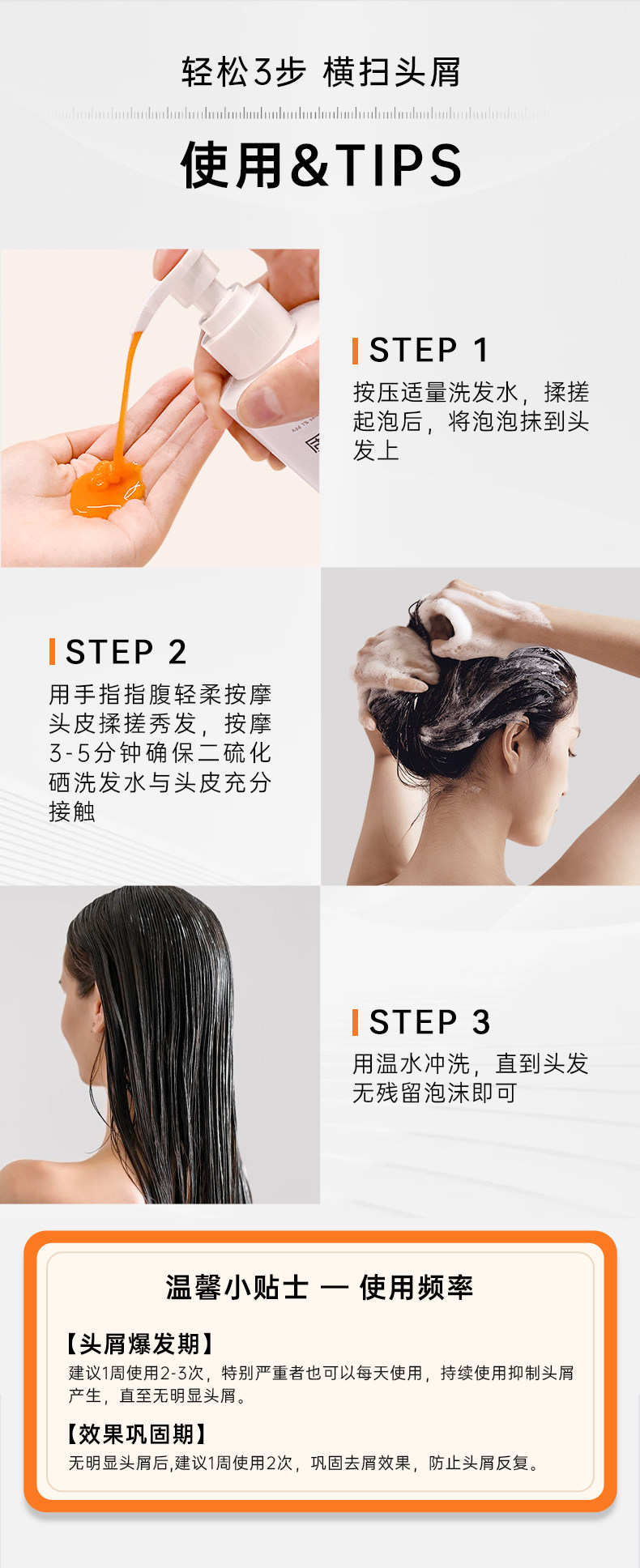 轻松3步 横扫头屑

使用&TIPS

STEP 1

按压适量洗发水，揉搓起泡后，将泡泡抹到头发上

STEP 2

用手指指腹轻柔按摩头皮揉搓秀发，按摩3-5分钟确保二硫化硒洗发水与头皮充分接触

STEP 3

用温水冲洗，直到头发无残留泡沫即可

温馨小贴士 — 使用频率

【头屑爆发期】

建议1周使用2-3次，特别严重者也可以每天使用，持续使用抑制头屑产生，直至无明显头屑。

【效果巩固期】

无明显头屑后,建议1周使用2次，巩固去屑效果，防止头屑反复。