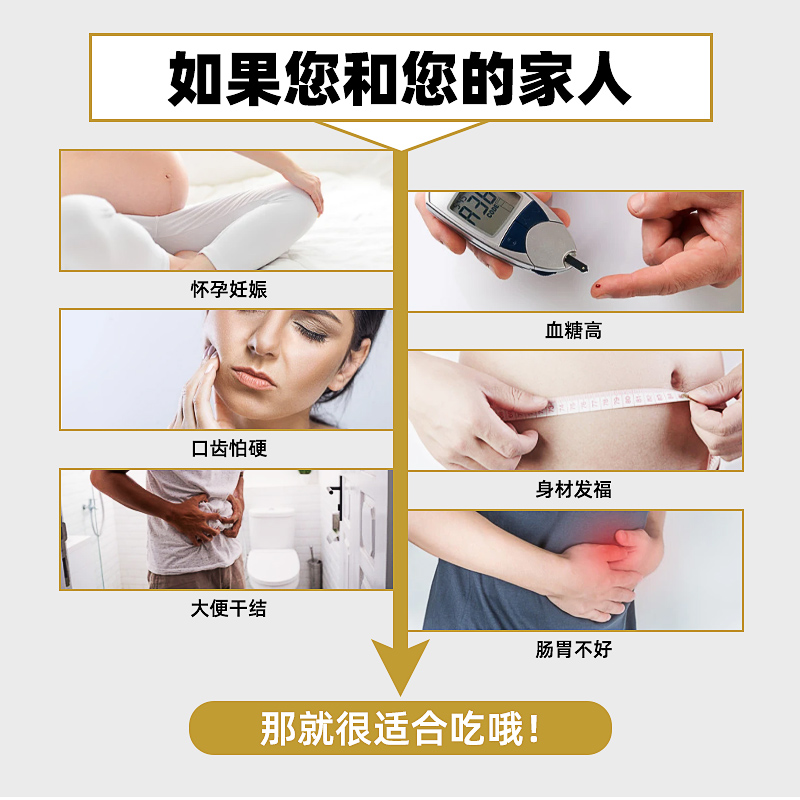 如果您和您的家人

怀孕妊娠

口齿怕硬

大便干结

血糖高

身材发福

肠胃不好

那就很适合吃哦！