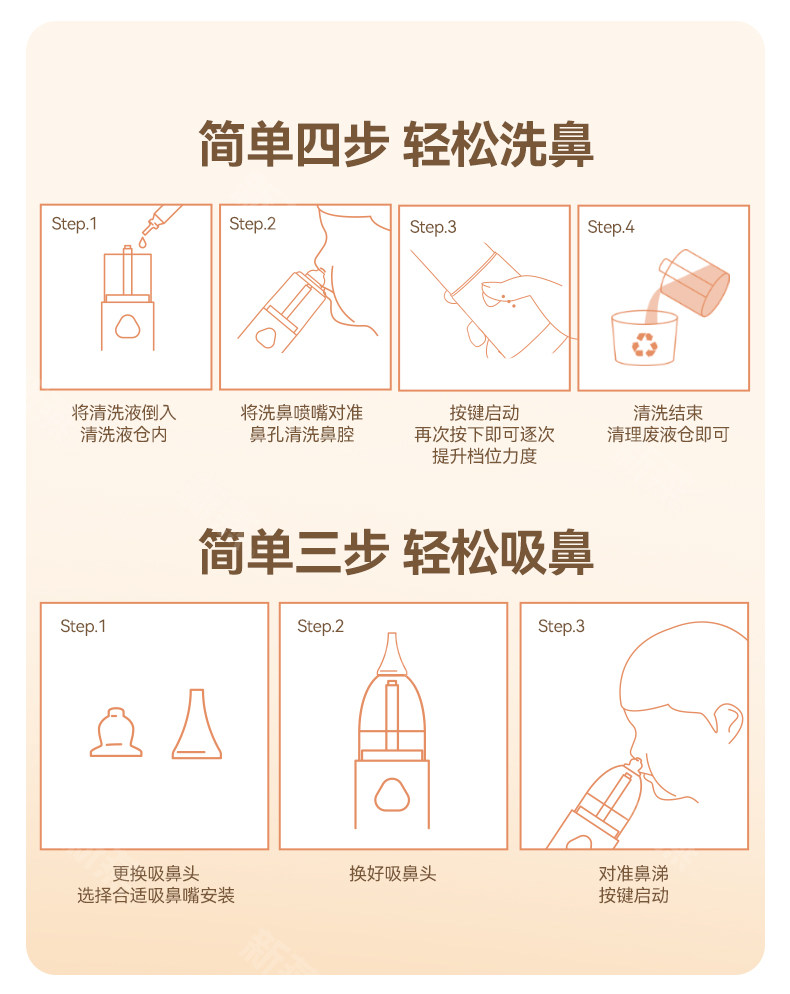 简单四步 轻松洗鼻

Step.1
将清洗液倒入
清洗液仓内

Step.2
将洗鼻喷嘴对准
鼻孔清洗鼻腔

Step.3
按键启动
再次按下即可逐次
提升档位力度

Step.4
清洗结束
清理废液仓即可

简单三步 轻松吸鼻

Step.1
更换吸鼻头
选择合适吸鼻嘴安装

Step.2
换好吸鼻头

Step.3
对准鼻涕
按键启动