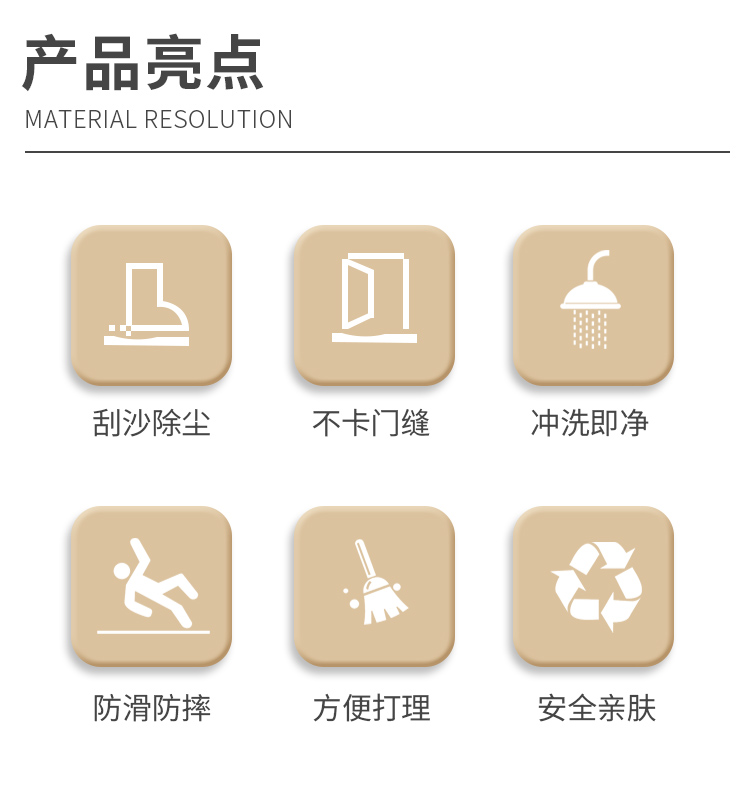 产品亮点
MATERIAL RESOLUTION

刮沙除尘

不卡门缝

冲洗即净

防滑防摔

方便打理

安全亲肤