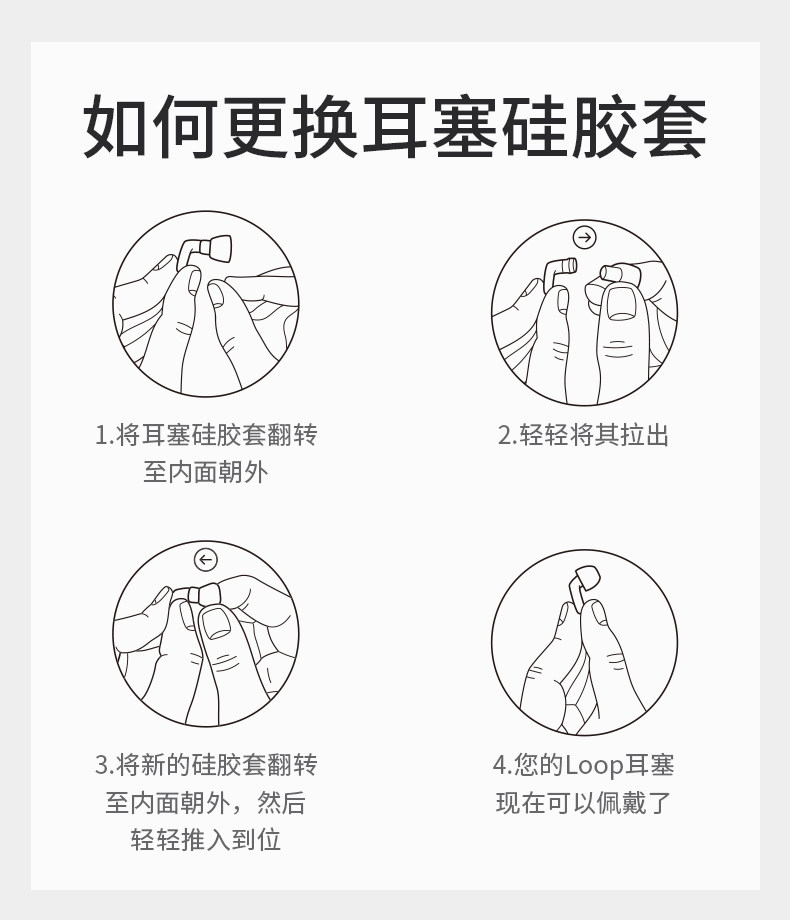 如何更换耳塞硅胶套

1.将耳塞硅胶套翻转至内面朝外

2.轻轻将其拉出

3.将新的硅胶套翻转至内面朝外，然后轻轻推入到位

4.您的Loop耳塞现在可以佩戴了