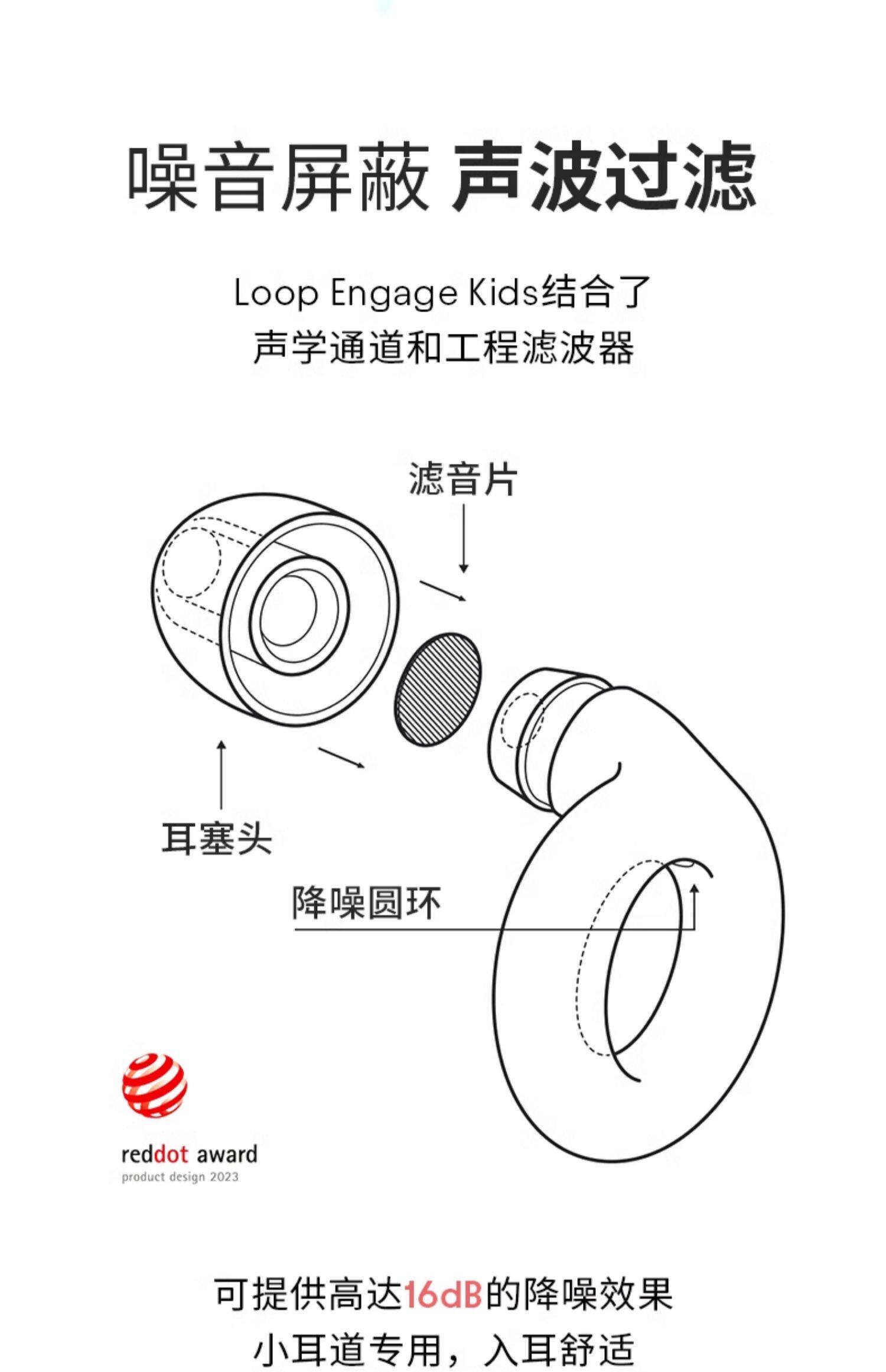 噪音屏蔽 声波过滤

Loop Engage Kids结合了
声学通道和工程滤波器

滤音片

耳塞头

降噪圆环

reddot award
product design 2023

可提供高达16dB的降噪效果
小耳道专用，入耳舒适