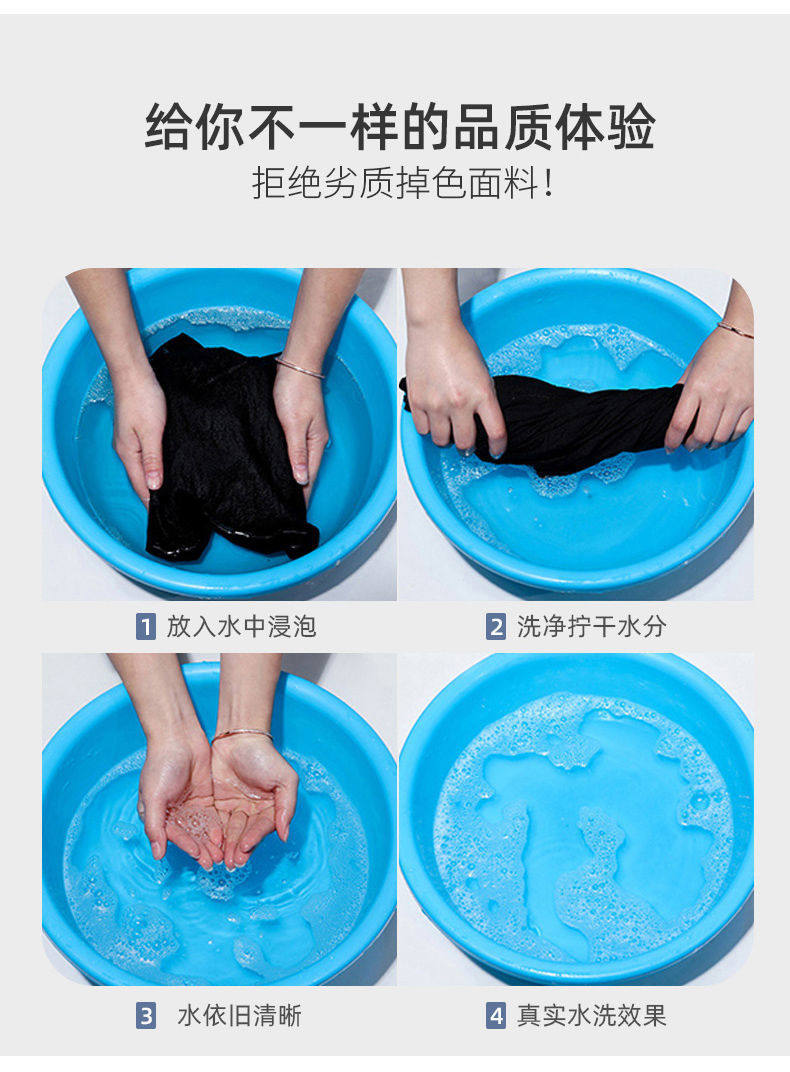 给你不一样的品质体验
拒绝劣质掉色面料!

1 放入水中浸泡

2 洗净拧干水分

3 水依旧清晰

4 真实水洗效果