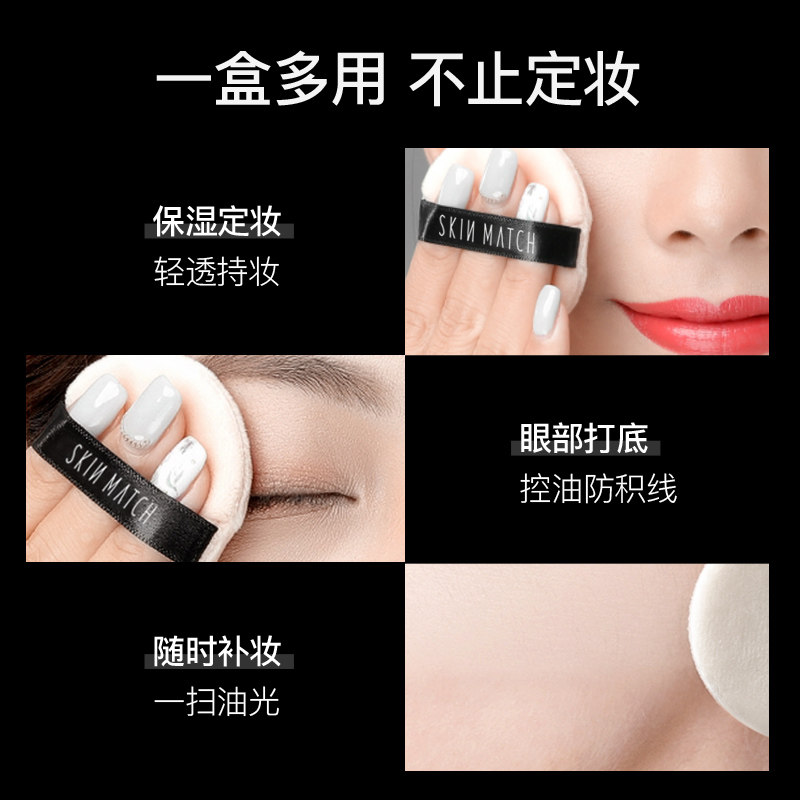 一盒多用 不止定妆

保湿定妆
轻透持妆

SKIN MATCH

SKIN MATCH

眼部打底
控油防积线

随时补妆
一扫油光