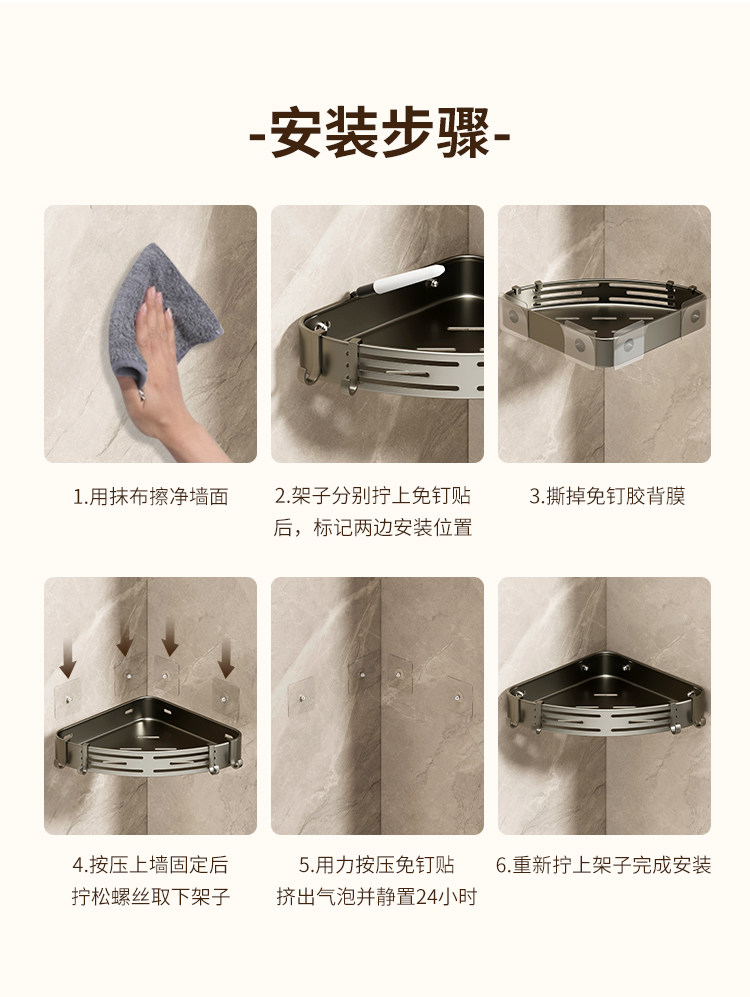 -安装步骤-

1.用抹布擦净墙面

2.架子分别拧上免钉贴后，标记两边安装位置

3.撕掉免钉胶背膜

4.按压上墙固定后拧松螺丝取下架子

5.用力按压免钉贴挤出气泡并静置24小时

6.重新拧上架子完成安装