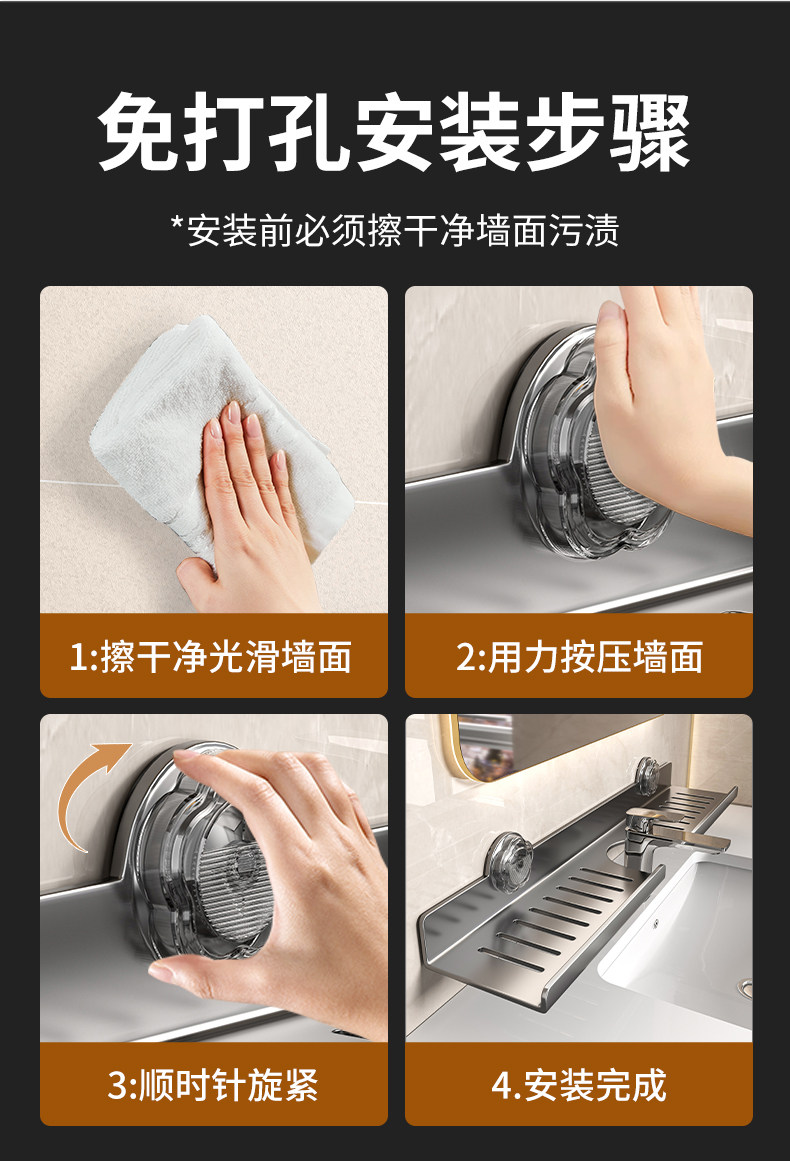 免打孔安装步骤

*安装前必须擦干净墙面污渍

1:擦干净光滑墙面

2:用力按压墙面

3:顺时针旋紧

4.安装完成