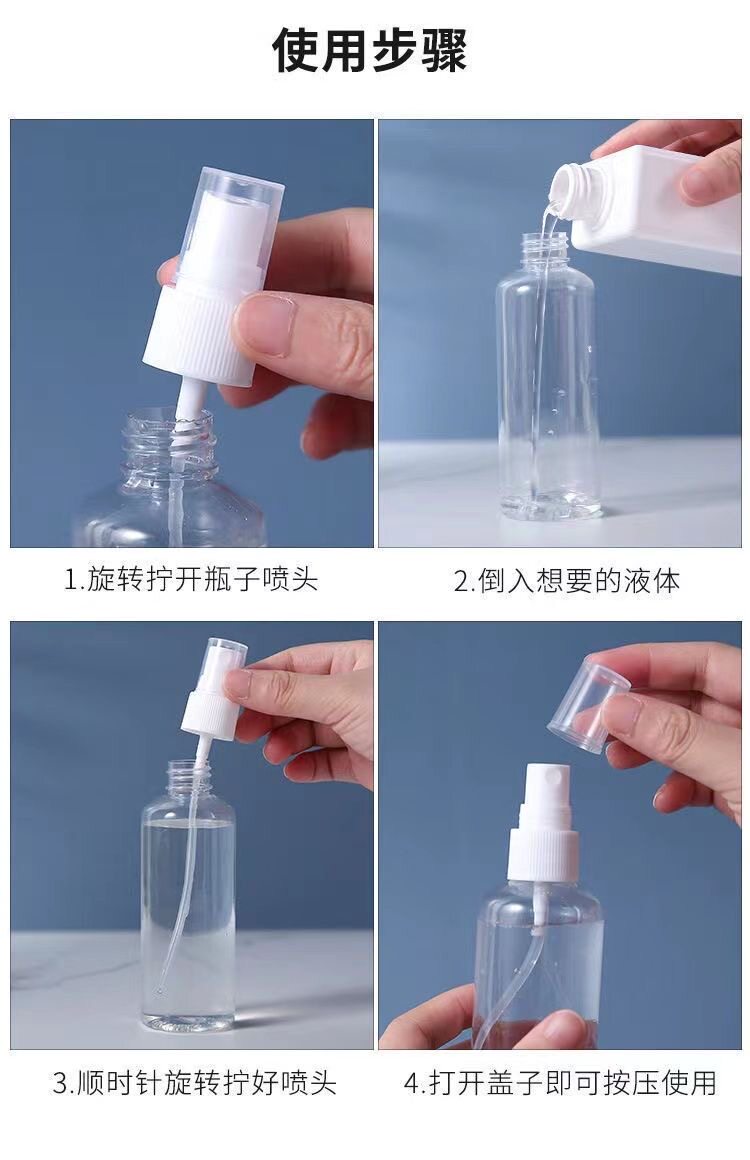 使用步骤

1.旋转拧开瓶子喷头

2.倒入想要的液体

3.顺时针旋转拧好喷头

4.打开盖子即可按压使用