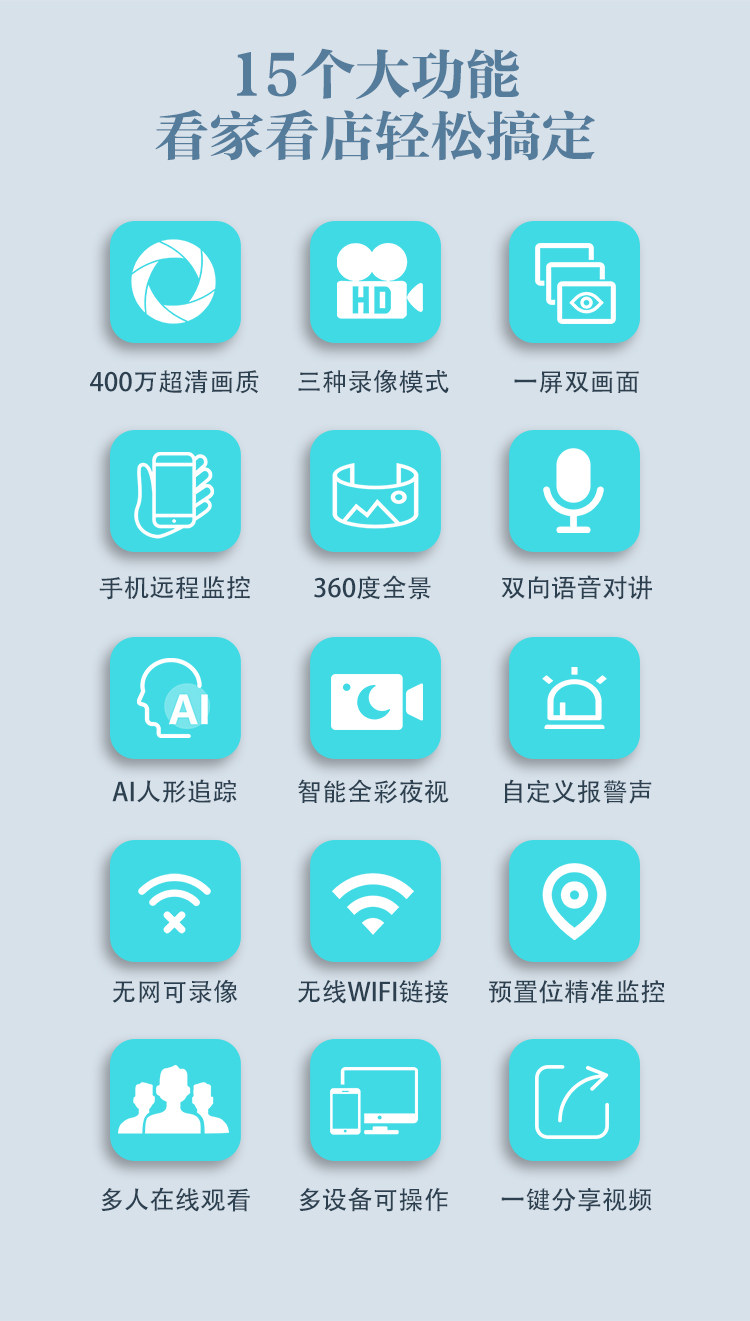 15个大功能
看家看店轻松搞定

HD

400万超清画质

三种录像模式

一屏双画面

手机远程监控

360度全景

双向语音对讲

AI

AI人形追踪

智能全彩夜视

自定义报警声

无网可录像

无线WIFI链接

预置位精准监控

多人在线观看

多设备可操作

一键分享视频