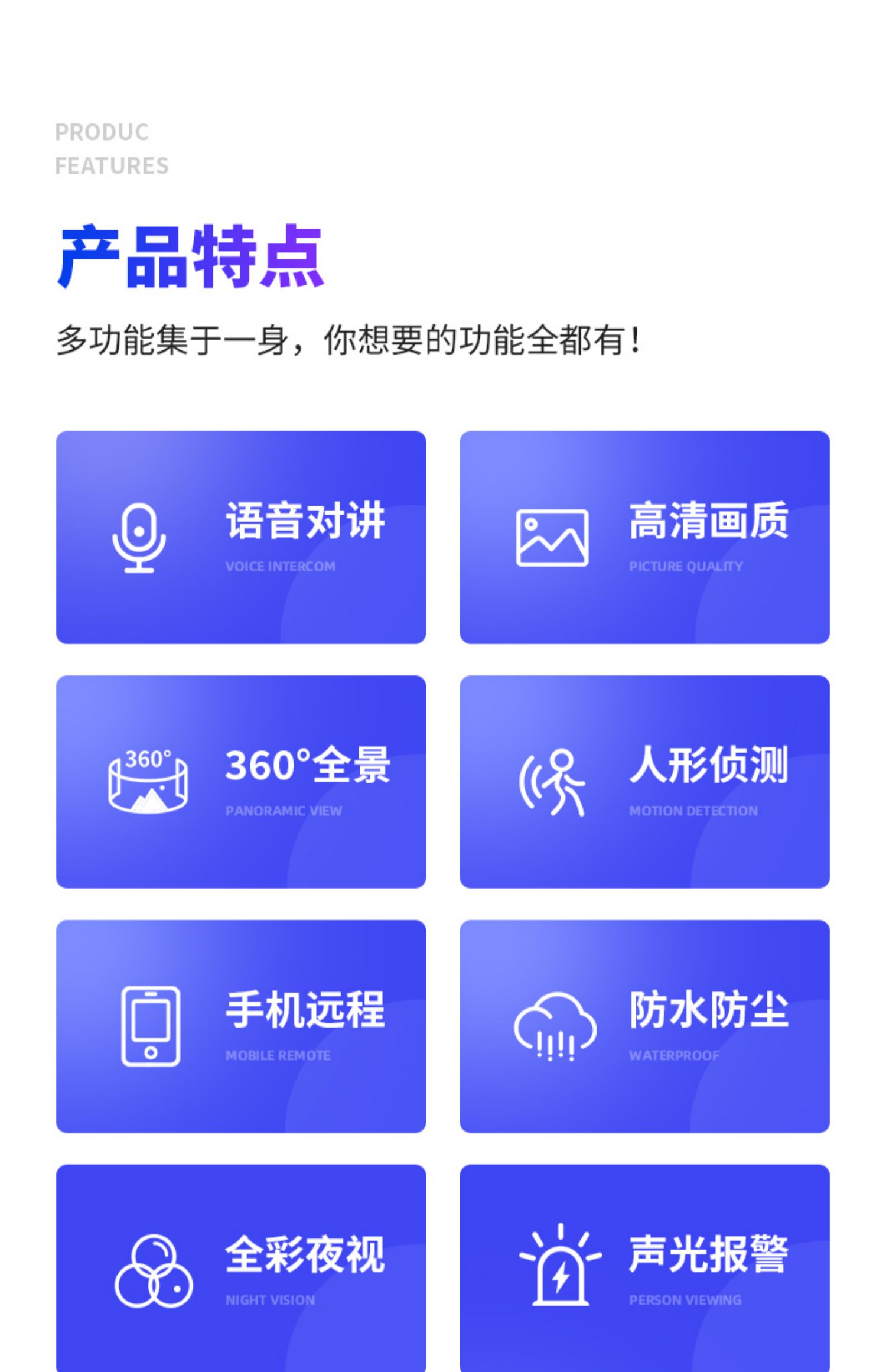 PRODUC
FEATURES

产品特点

多功能集于一身，你想要的功能全都有！

语音对讲
VOICE INTERCOM

高清画质
PICTURE QUALITY

360°
360°全景
PANORAMIC VIEW

人形侦测
MOTION DETECTION

手机远程
MOBILE REMOTE

防水防尘
WATERPROOF

全彩夜视
NIGHT VISION

声光报警
PERSON VIEWING