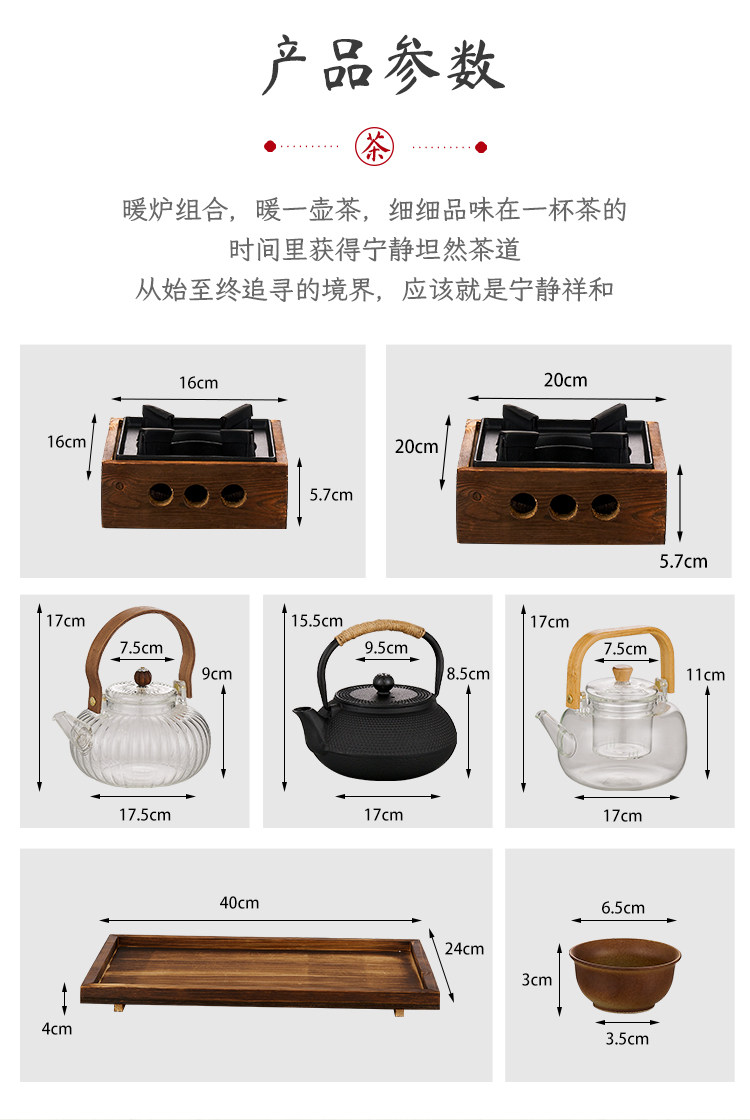 产品参数

茶

暖炉组合，暖一壶茶，细细品味在一杯茶的
时间里获得宁静坦然茶道
从始至终追寻的境界，应该就是宁静祥和

16cm
16cm
5.7cm

20cm
20cm
5.7cm

17cm
7.5cm
9cm
17.5cm

15.5cm
9.5cm
8.5cm
17cm

17cm
7.5cm
11cm
17cm

40cm
24cm
4cm

6.5cm
3cm
3.5cm