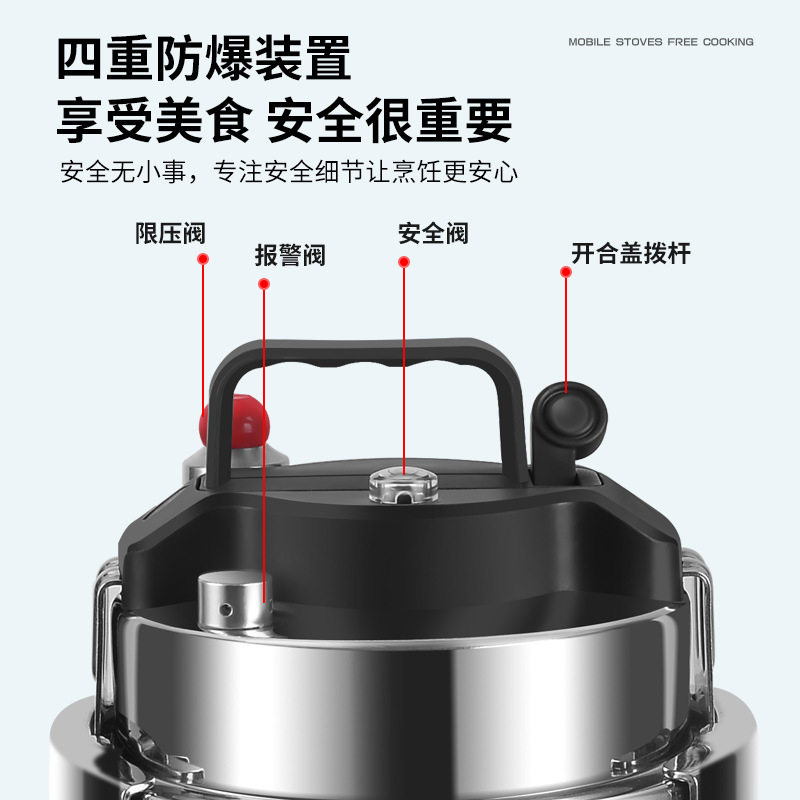 四重防爆装置
享受美食 安全很重要

MOBILE STOVES FREE COOKING

安全无小事，专注安全细节让烹饪更安心

限压阀

报警阀

安全阀

开合盖拨杆