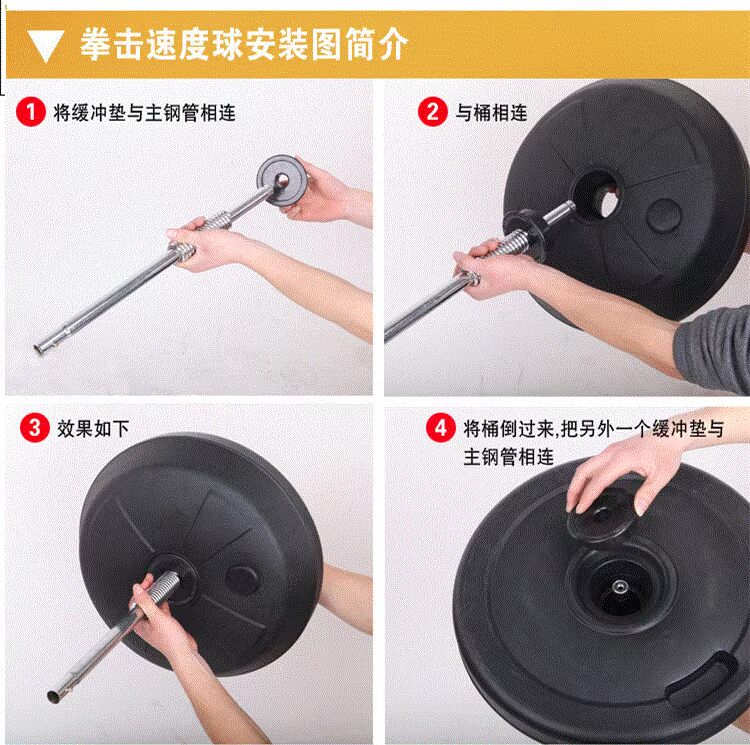 拳击速度球安装图简介

1 将缓冲垫与主钢管相连

2 与桶相连

3 效果如下

4 将桶倒过来,把另外一个缓冲垫与主钢管相连