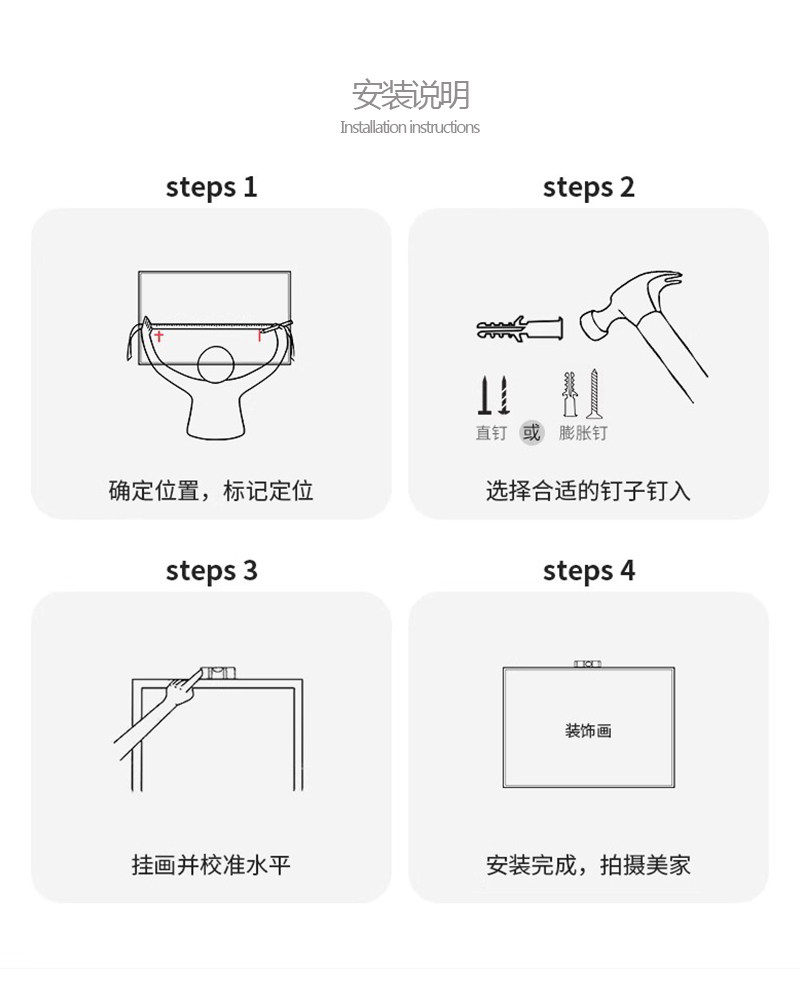 安装说明
Installation instructions

steps 1

确定位置，标记定位

steps 2

直钉 或 膨胀钉

选择合适的钉子钉入

steps 3

挂画并校准水平

steps 4

装饰画

安装完成，拍摄美家