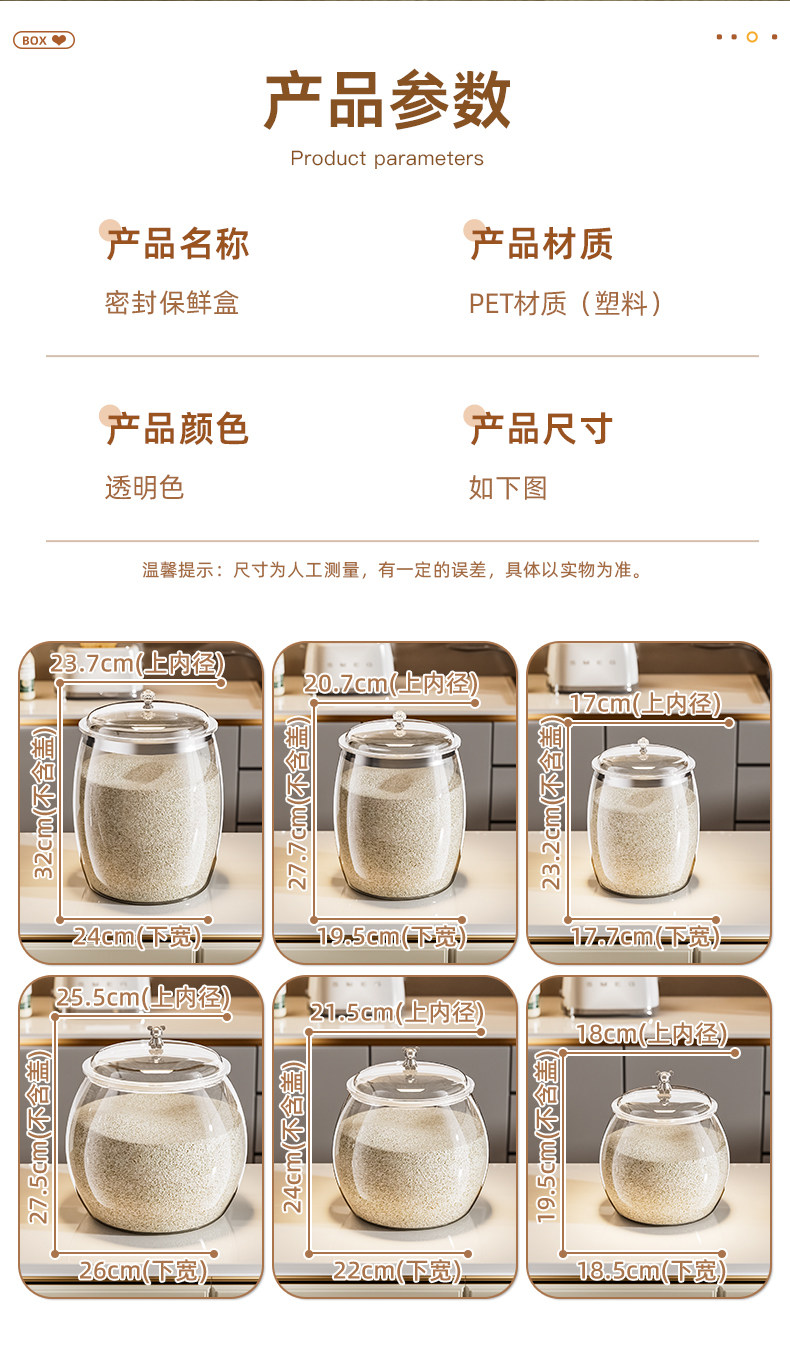 BOX

产品参数

Product parameters

产品名称
密封保鲜盒

产品材质
PET材质（塑料）

产品颜色
透明色

产品尺寸
如下图

温馨提示：尺寸为人工测量，有一定的误差，具体以实物为准。

23.7cm(上内径)
32cm(不含盖)
24cm(下宽)

20.7cm(上内径)
27.7cm(不含盖)
19.5cm(下宽)

17cm(上内径)
23.2cm(不含盖)
17.7cm(下宽)

25.5cm(上内径)
27.5cm(不含盖)
26cm(下宽)

21.5cm(上内径)
24cm(不含盖)
22cm(下宽)

18cm(上内径)
19.5cm(不含盖)
18.5cm(下宽)