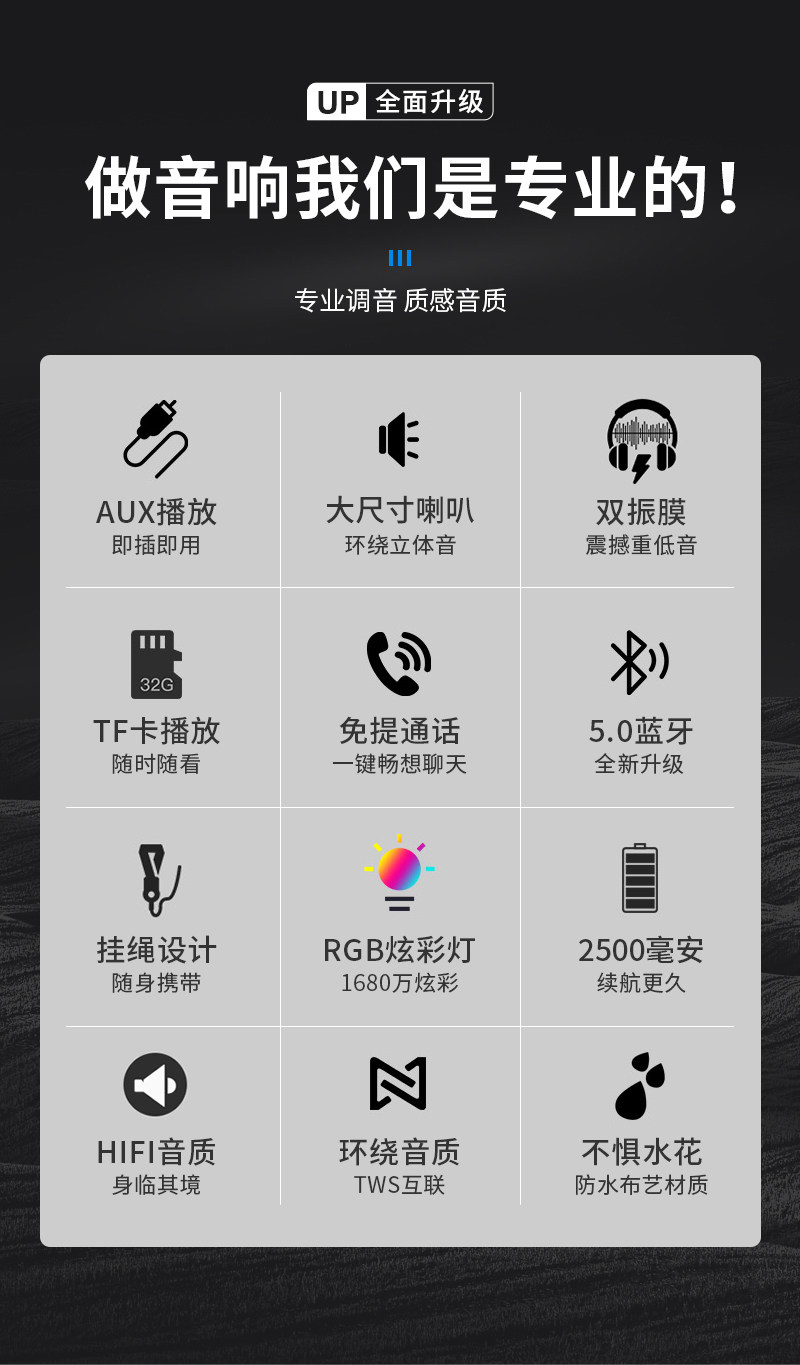 UP 全面升级

做音响我们是专业的！

专业调音 质感音质

AUX播放
即插即用

大尺寸喇叭
环绕立体音

双振膜
震撼重低音

32G

TF卡播放
随时随看

免提通话
一键畅想聊天

5.0蓝牙
全新升级

挂绳设计
随身携带

RGB炫彩灯
1680万炫彩

2500毫安
续航更久

HIFI音质
身临其境

环绕音质
TWS互联

不惧水花
防水布艺材质