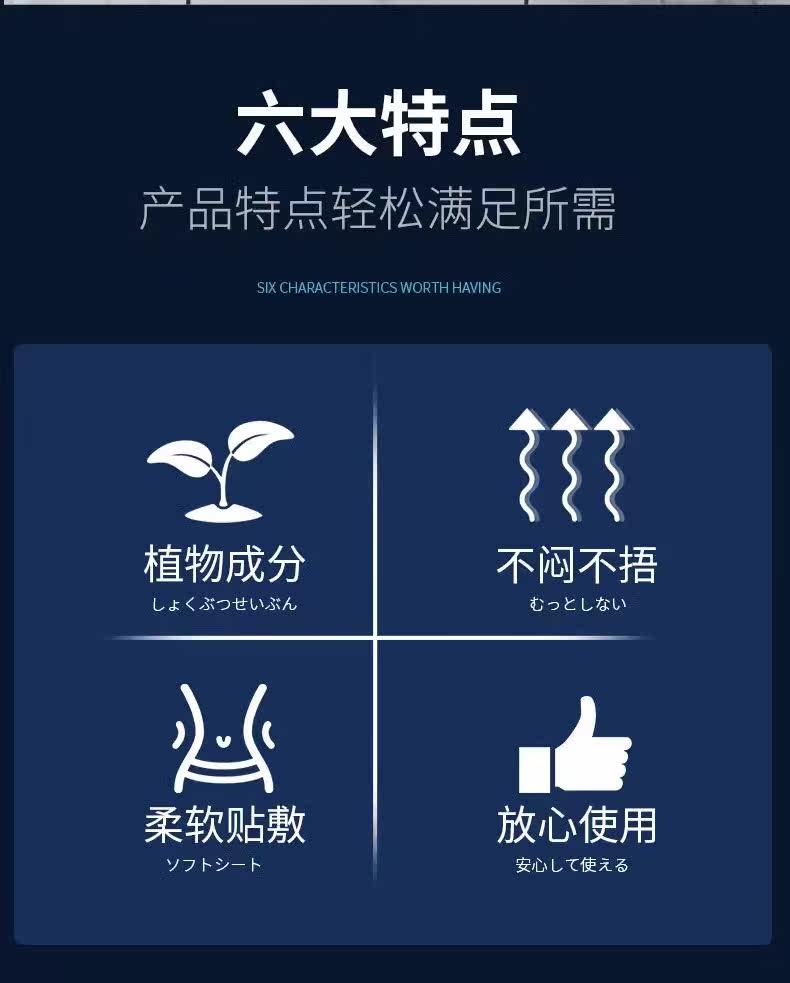 六大特点

产品特点轻松满足所需

SIX CHARACTERISTICS WORTH HAVING

植物成分
しょくぶつせいぶん

不闷不捂
むっとしない

柔软贴敷
ソフトシート

放心使用
安心して使える