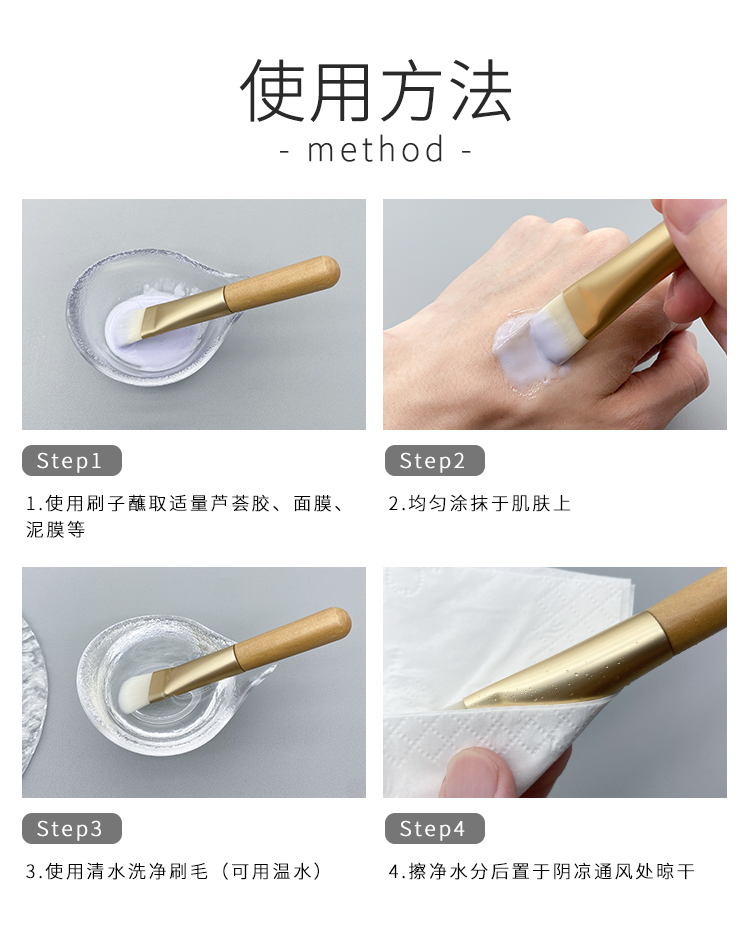 使用方法
- method -

Step1
1.使用刷子蘸取适量芦荟胶、面膜、泥膜等

Step2
2.均匀涂抹于肌肤上

Step3
3.使用清水洗净刷毛（可用温水）

Step4
4.擦净水分后置于阴凉通风处晾干