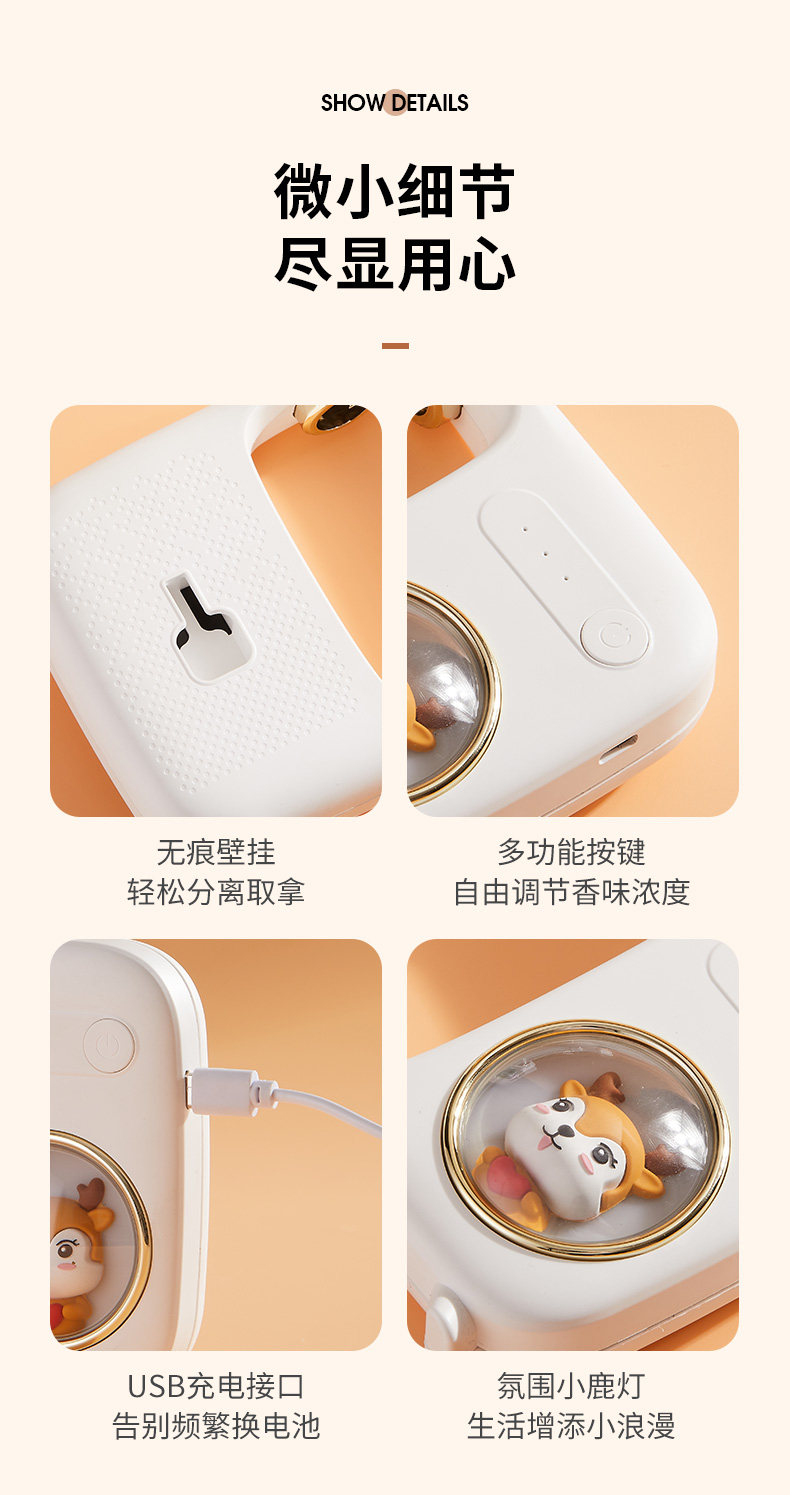 SHOW DETAILS

微小细节
尽显用心

无痕壁挂
轻松分离取拿

多功能按键
自由调节香味浓度

USB充电接口
告别频繁换电池

氛围小鹿灯
生活增添小浪漫