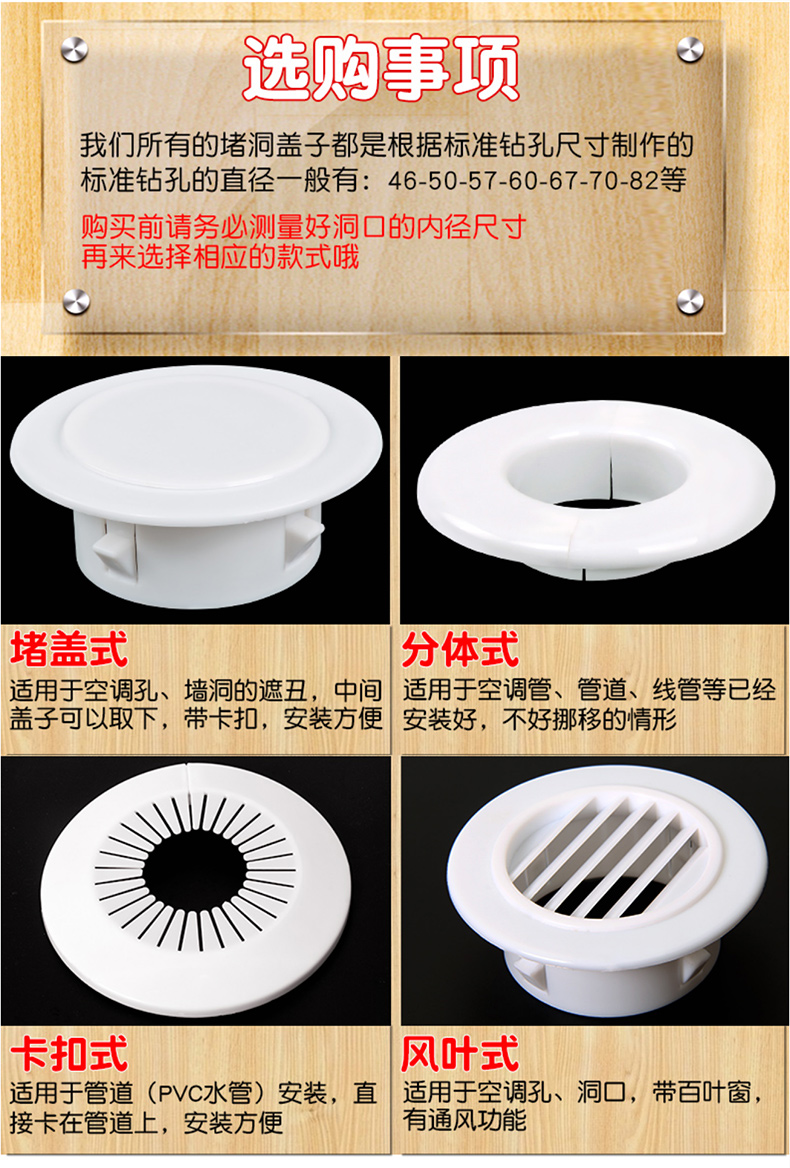 选购事项

我们所有的堵洞盖子都是根据标准钻孔尺寸制作的
标准钻孔的直径一般有：46-50-57-60-67-70-82等

购买前请务必测量好洞口的内径尺寸
再来选择相应的款式哦

堵盖式
适用于空调孔、墙洞的遮丑，中间盖子可以取下，带卡扣，安装方便

分体式
适用于空调管、管道、线管等已经安装好，不好挪移的情形

卡扣式
适用于管道（PVC水管）安装，直接卡在管道上，安装方便

风叶式
适用于空调孔、洞口，带百叶窗，有通风功能