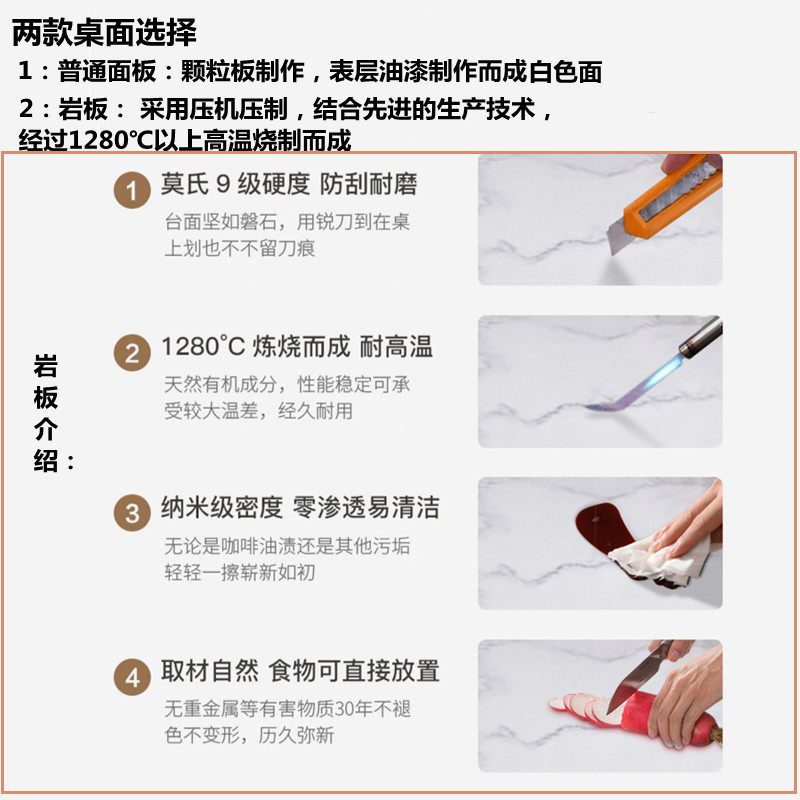 两款桌面选择

1：普通面板：颗粒板制作，表层油漆制作而成白色面

2：岩板： 采用压机压制，结合先进的生产技术，经过1280℃以上高温烧制而成

岩板介绍：

1 莫氏 9 级硬度 防刮耐磨

台面坚如磐石，用锐刀到在桌上划也不不留刀痕

2 1280°C 炼烧而成 耐高温

天然有机成分，性能稳定可承受较大温差，经久耐用

3 纳米级密度 零渗透易清洁

无论是咖啡油渍还是其他污垢轻轻一擦崭新如初

4 取材自然 食物可直接放置

无重金属等有害物质30年不褪色不变形，历久弥新