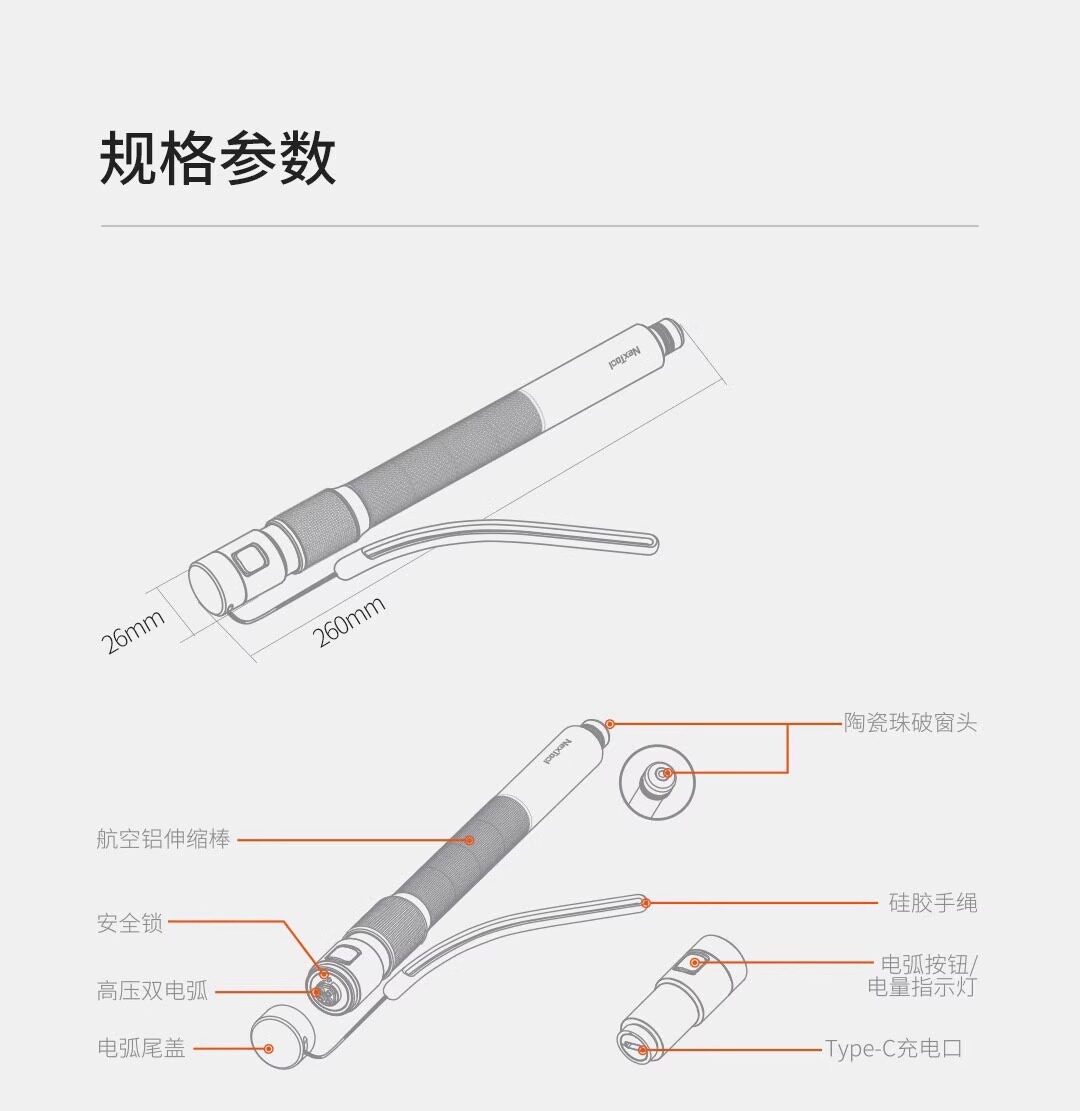 规格参数

NexTool

26mm

260mm

NexTool

陶瓷珠破窗头

航空铝伸缩棒

硅胶手绳

安全锁

电弧按钮/
电量指示灯

高压双电弧

电弧尾盖

Type-C充电口