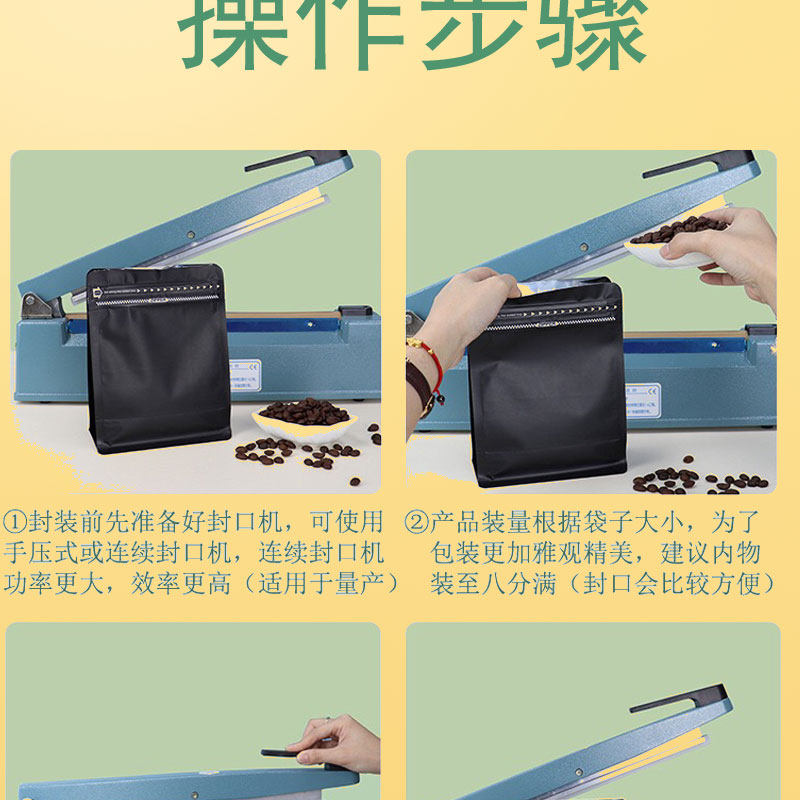 操作步骤

①封装前先准备好封口机，可使用手压式或连续封口机，连续封口机功率更大，效率更高（适用于量产）

②产品装量根据袋子大小，为了包装更加雅观精美，建议内物装至八分满（封口会比较方便）