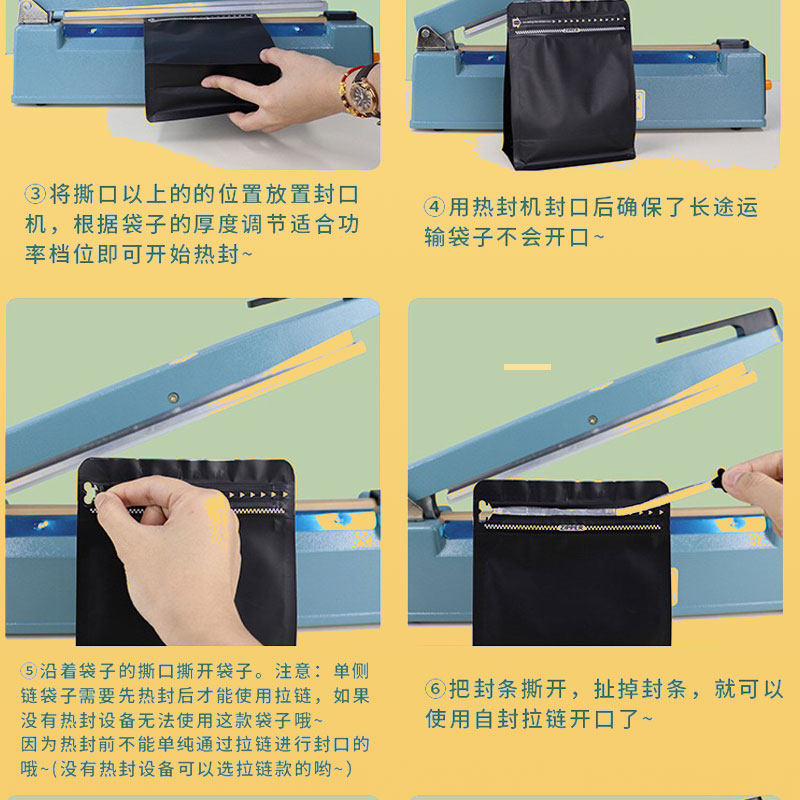 ③将撕口以上的的位置放置封口机，根据袋子的厚度调节适合功率档位即可开始热封~

④用热封机封口后确保了长途运输袋子不会开口~

⑤沿着袋子的撕口撕开袋子。注意：单侧链袋子需要先热封后才能使用拉链，如果没有热封设备无法使用这款袋子哦~
因为热封前不能单纯通过拉链进行封口的哦~(没有热封设备可以选拉链款的哟~)

⑥把封条撕开，扯掉封条，就可以使用自封拉链开口了~