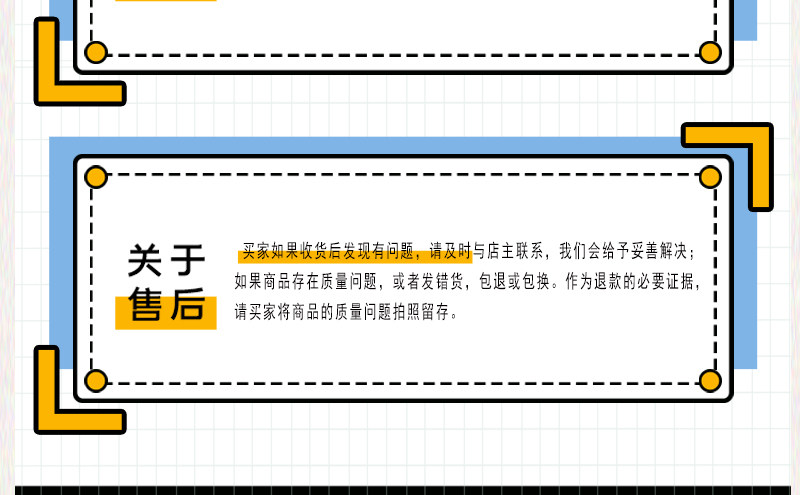 关于
售后

买家如果收货后发现有问题，请及时与店主联系，我们会给予妥善解决；如果商品存在质量问题，或者发错货，包退或包换。作为退款的必要证据，请买家将商品的质量问题拍照留存。