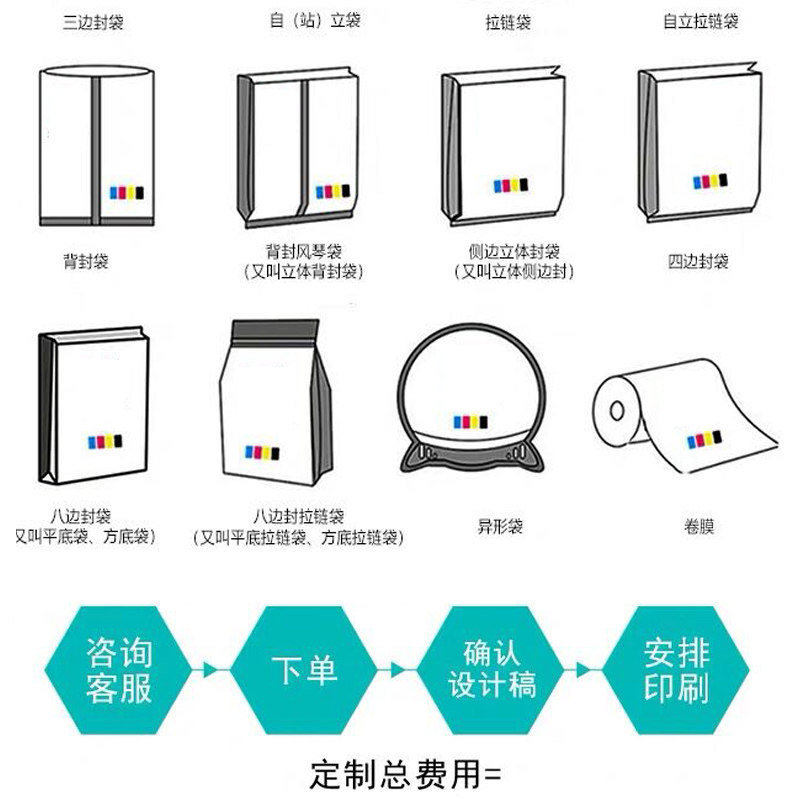 三边封袋

自（站）立袋

拉链袋

自立拉链袋

背封袋

背封风琴袋
（又叫立体背封袋）

侧边立体封袋
（又叫立体侧边封）

四边封袋

八边封袋
又叫平底袋、方底袋）

八边封拉链袋
（又叫平底拉链袋、方底拉链袋）

异形袋

卷膜

咨询客服

下单

确认设计稿

安排印刷

定制总费用=