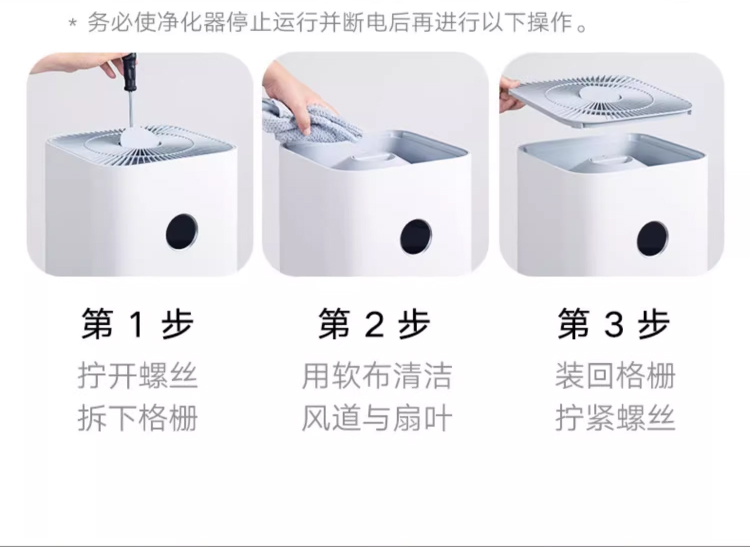 * 务必使净化器停止运行并断电后再进行以下操作。

第 1 步
拧开螺丝
拆下格栅

第 2 步
用软布清洁
风道与扇叶

第 3 步
装回格栅
拧紧螺丝