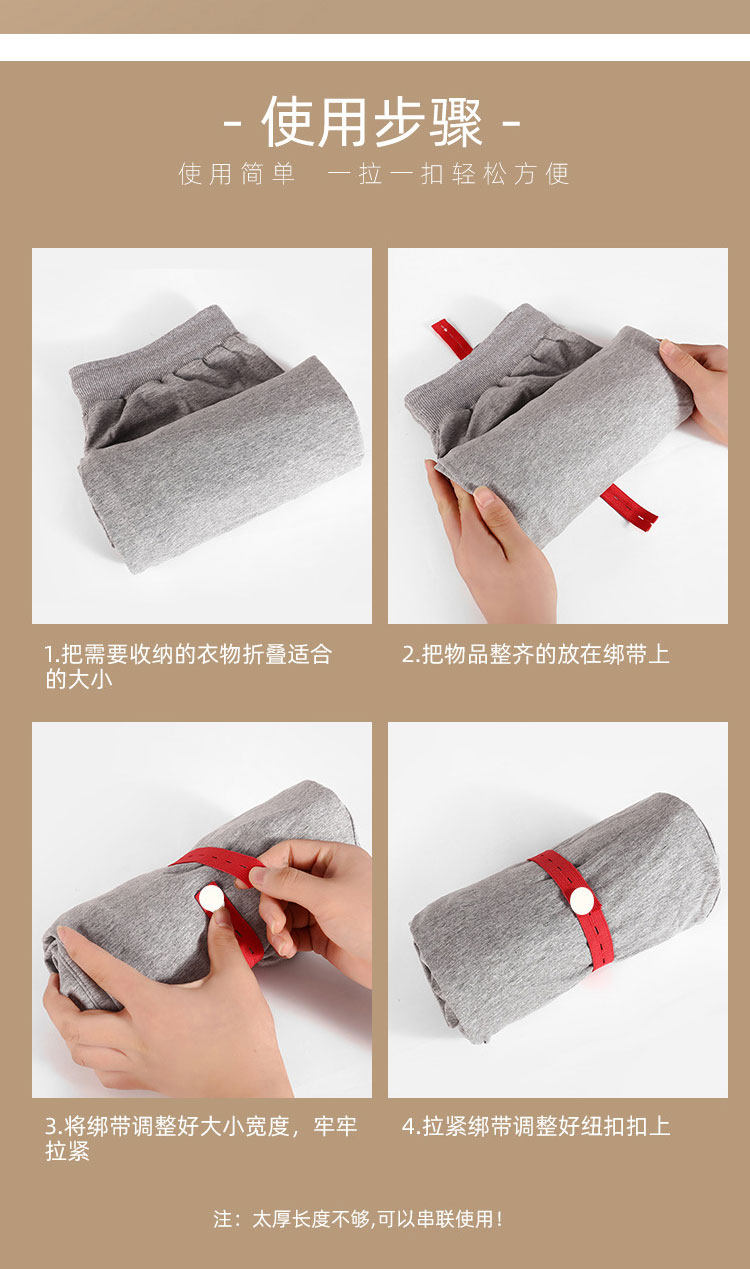 - 使用步骤 -

使用简单　一拉一扣轻松方便

1.把需要收纳的衣物折叠适合的大小

2.把物品整齐的放在绑带上

3.将绑带调整好大小宽度，牢牢拉紧

4.拉紧绑带调整好纽扣扣上

注：太厚长度不够,可以串联使用！