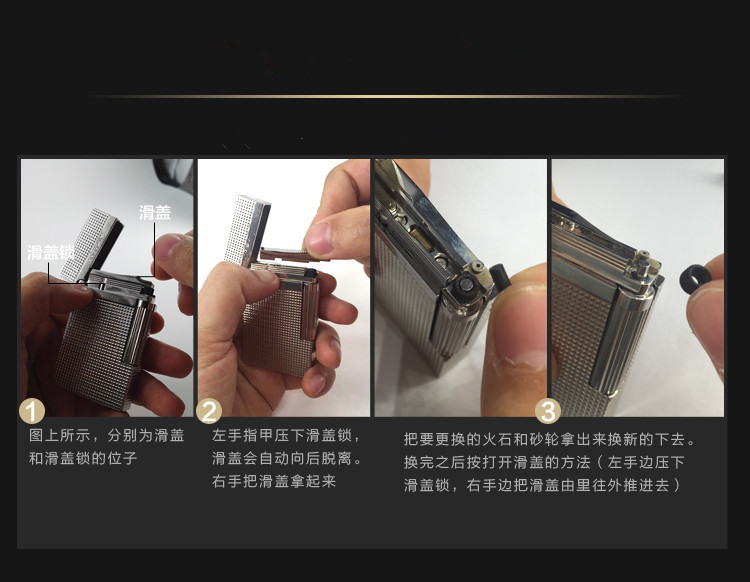 滑盖

滑盖锁

1

图上所示，分别为滑盖和滑盖锁的位子

2

左手指甲压下滑盖锁，滑盖会自动向后脱离。右手把滑盖拿起来

3

把要更换的火石和砂轮拿出来换新的下去。换完之后按打开滑盖的方法（左手边压下滑盖锁，右手边把滑盖由里往外推进去）