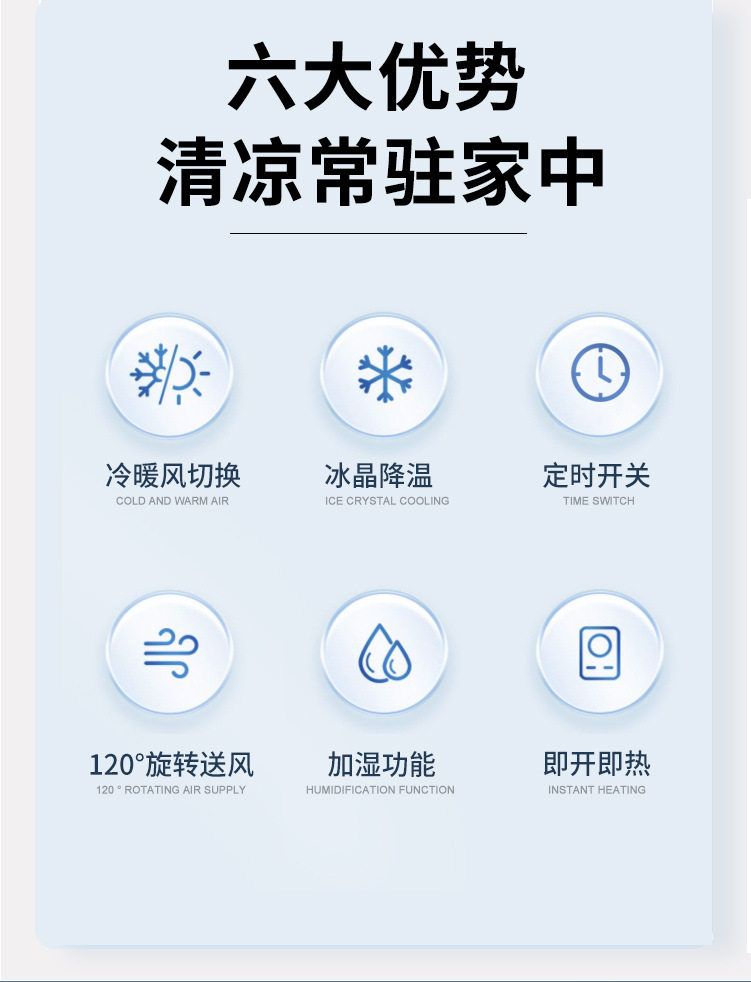 六大优势
清凉常驻家中

冷暖风切换
COLD AND WARM AIR

冰晶降温
ICE CRYSTAL COOLING

定时开关
TIME SWITCH

120°旋转送风
120 ° ROTATING AIR SUPPLY

加湿功能
HUMIDIFICATION FUNCTION

即开即热
INSTANT HEATING