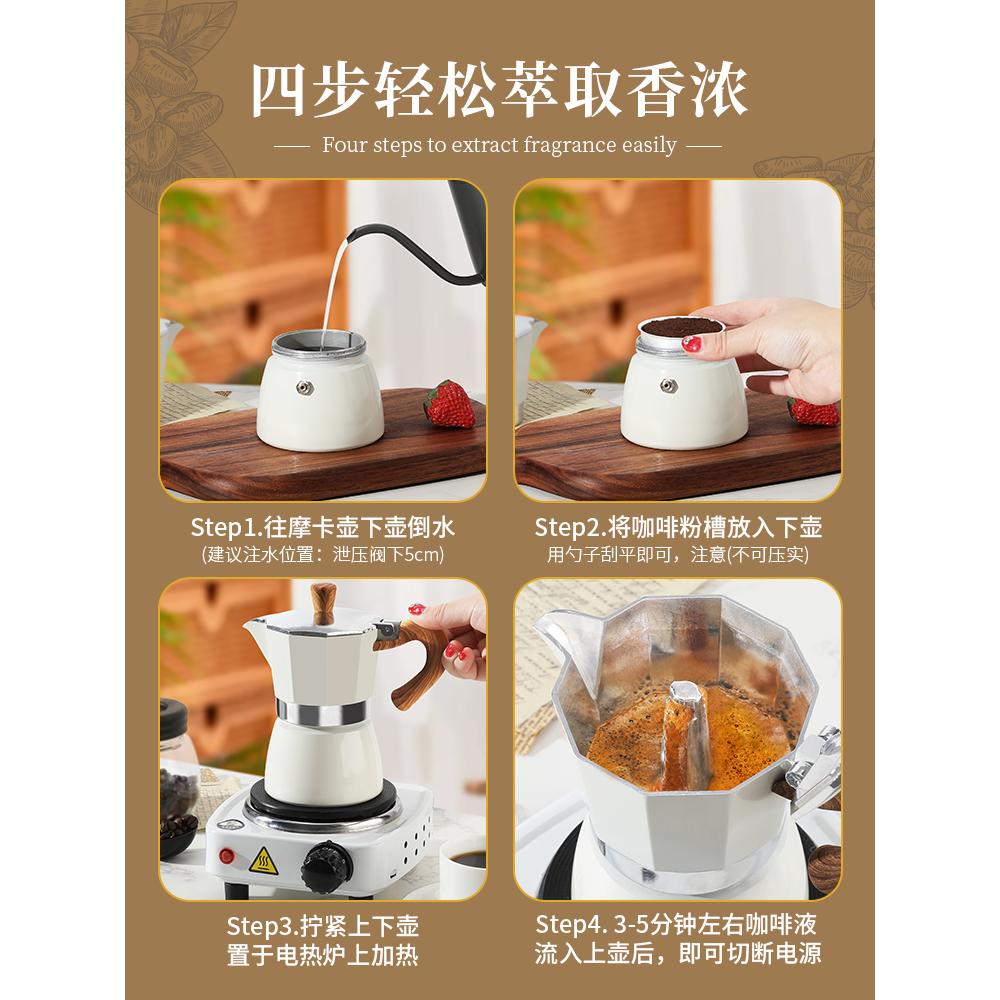 四步轻松萃取香浓

Four steps to extract fragrance easily

Step1.往摩卡壶下壶倒水
(建议注水位置：泄压阀下5cm)

Step2.将咖啡粉槽放入下壶
用勺子刮平即可，注意(不可压实)

Step3.拧紧上下壶
置于电热炉上加热

Step4. 3-5分钟左右咖啡液
流入上壶后，即可切断电源